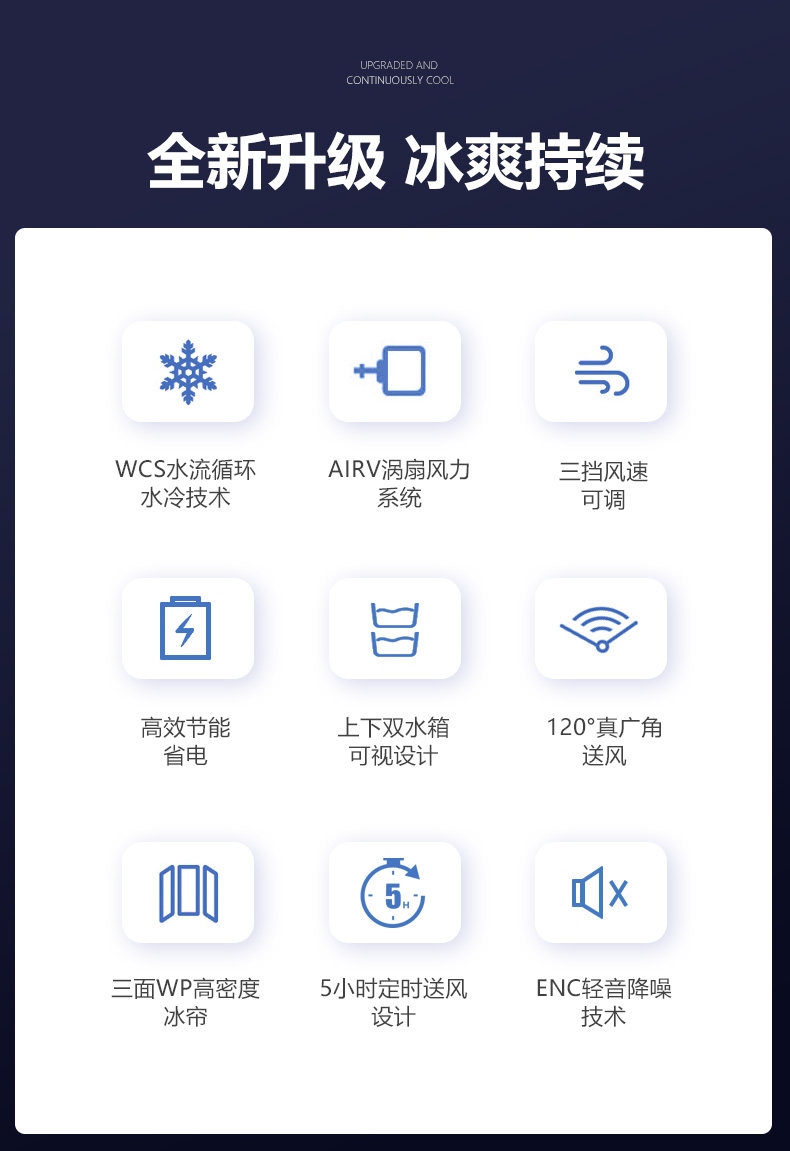 UPGRADED AND
CONTINUOUSLY COOL

全新升级 冰爽持续

WCS水流循环
水冷技术

AIRV涡扇风力
系统

三挡风速
可调

高效节能
省电

上下双水箱
可视设计

120°真广角
送风

5H

三面WP高密度
冰帘

5小时定时送风
设计

ENC轻音降噪
技术