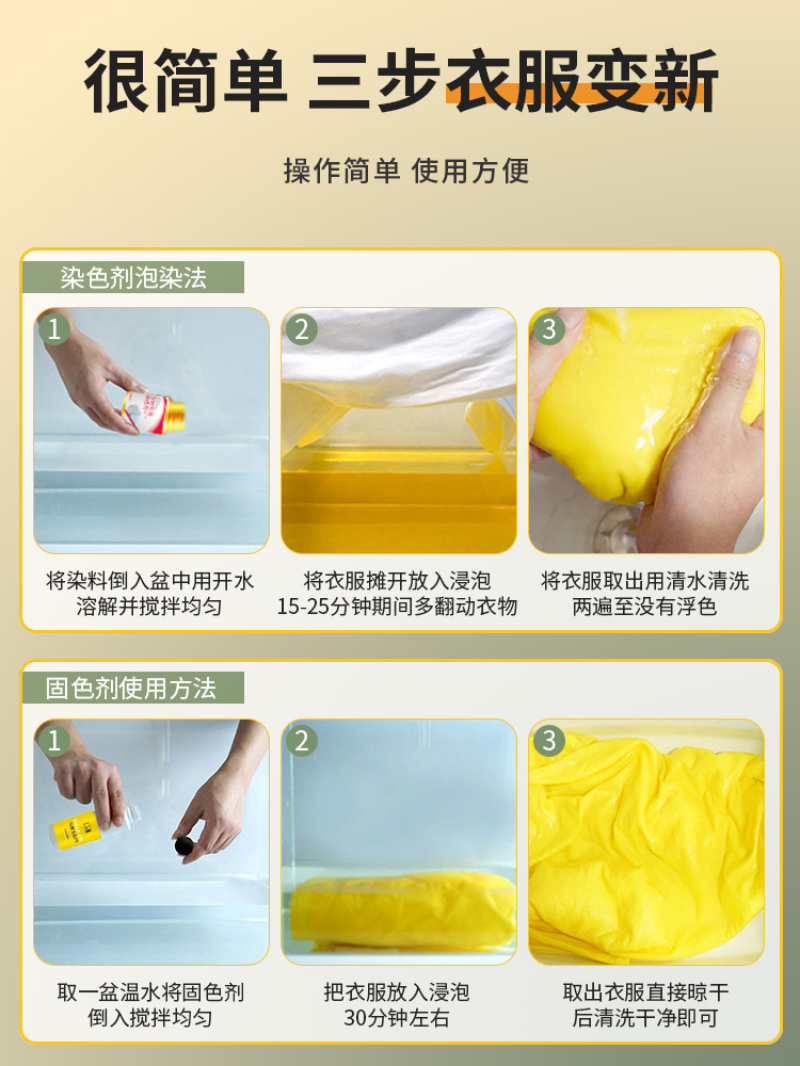 很简单 三步衣服变新

操作简单 使用方便

染色剂泡染法

1

将染料倒入盆中用开水溶解并搅拌均匀

2

将衣服摊开放入浸泡15-25分钟期间多翻动衣物

3

将衣服取出用清水清洗两遍至没有浮色

固色剂使用方法

1

取一盆温水将固色剂倒入搅拌均匀

2

把衣服放入浸泡30分钟左右

3

取出衣服直接晾干后清洗干净即可