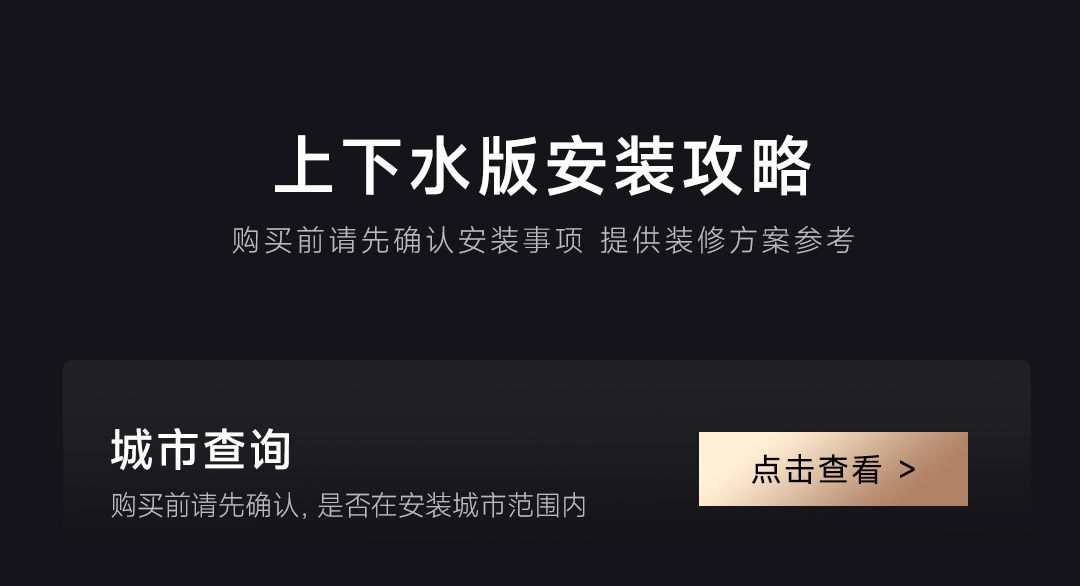 上下水版安装攻略

购买前请先确认安装事项 提供装修方案参考

城市查询

购买前请先确认, 是否在安装城市范围内

点击查看 >