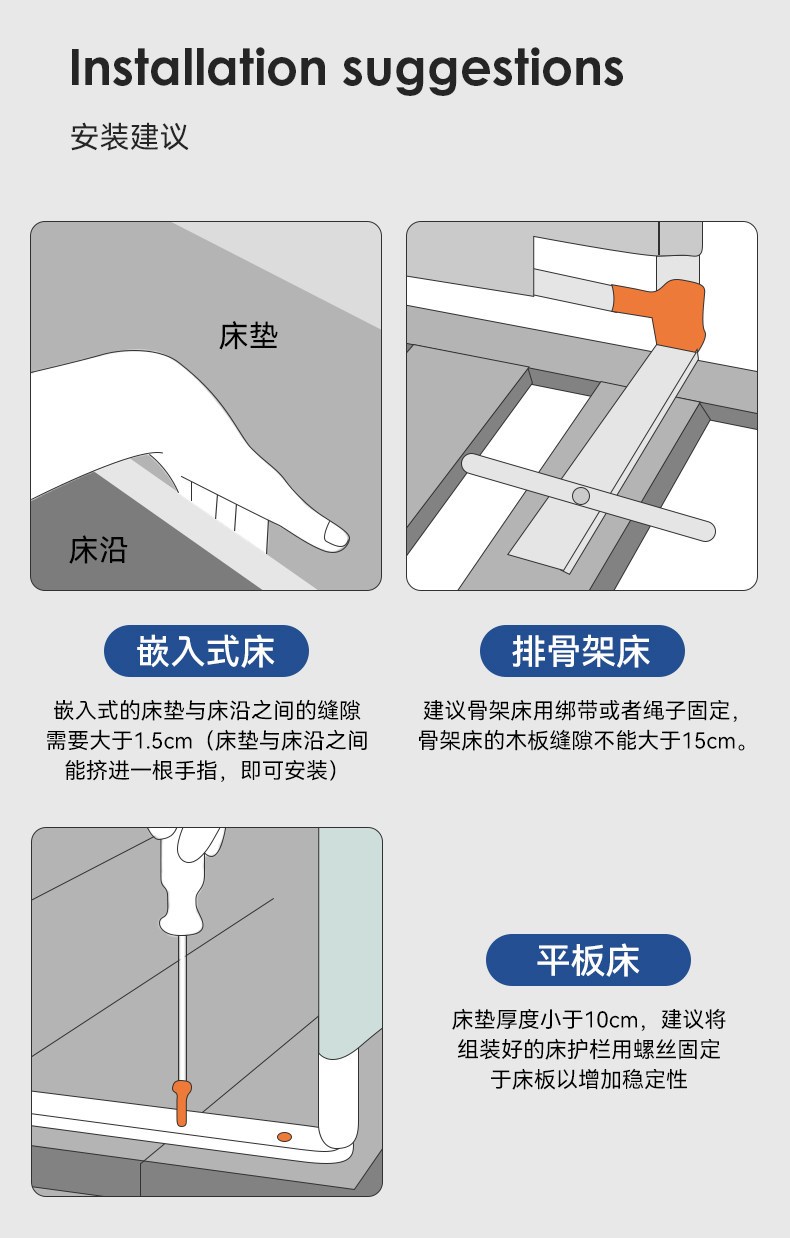 Installation suggestions

安装建议

床垫

床沿

嵌入式床

嵌入式的床垫与床沿之间的缝隙需要大于1.5cm（床垫与床沿之间能挤进一根手指，即可安装）

排骨架床

建议骨架床用绑带或者绳子固定，骨架床的木板缝隙不能大于15cm。

平板床

床垫厚度小于10cm，建议将组装好的床护栏用螺丝固定于床板以增加稳定性