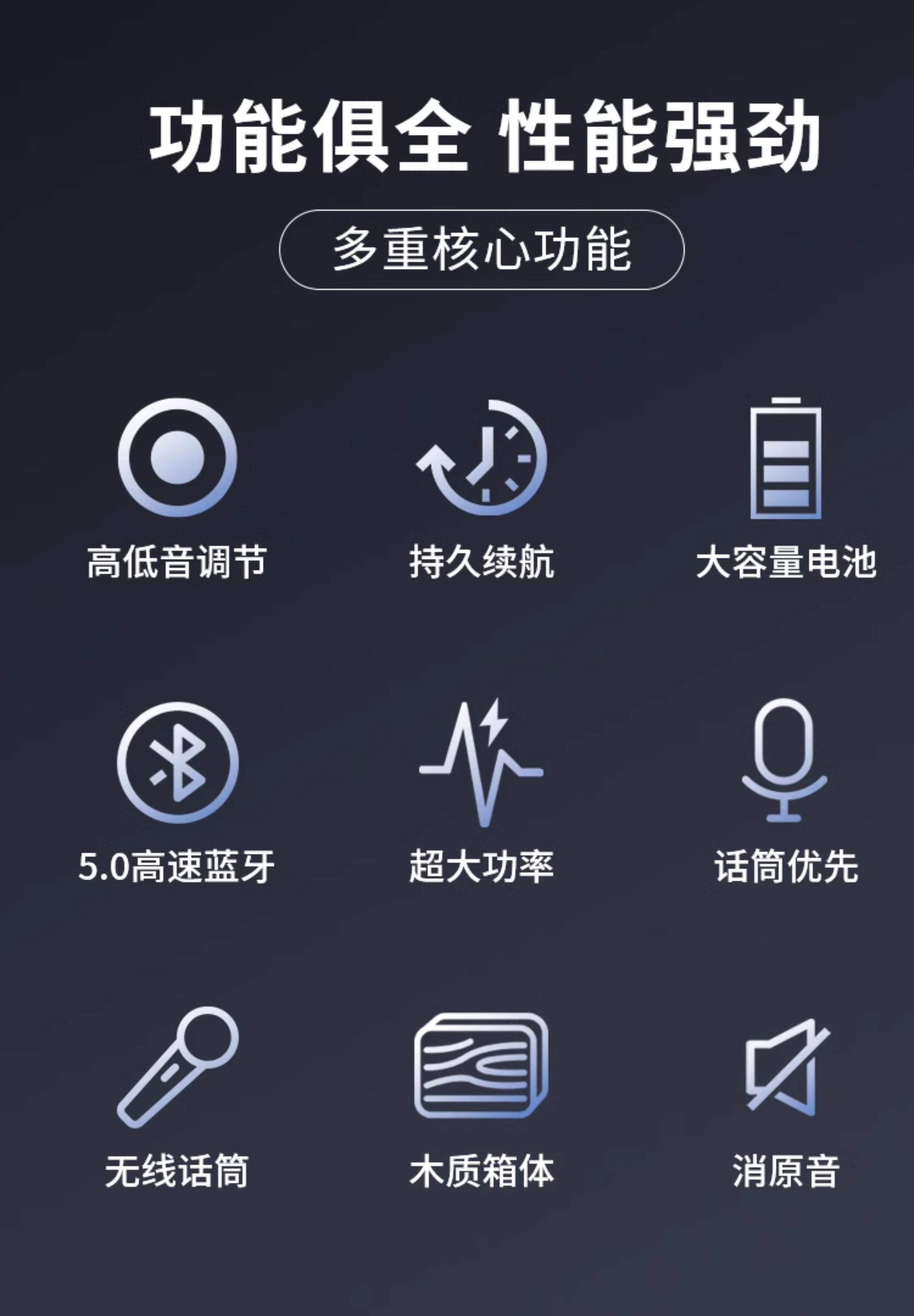 功能俱全 性能强劲

多重核心功能

高低音调节

持久续航

大容量电池

5.0高速蓝牙

超大功率

话筒优先

无线话筒

木质箱体

消原音