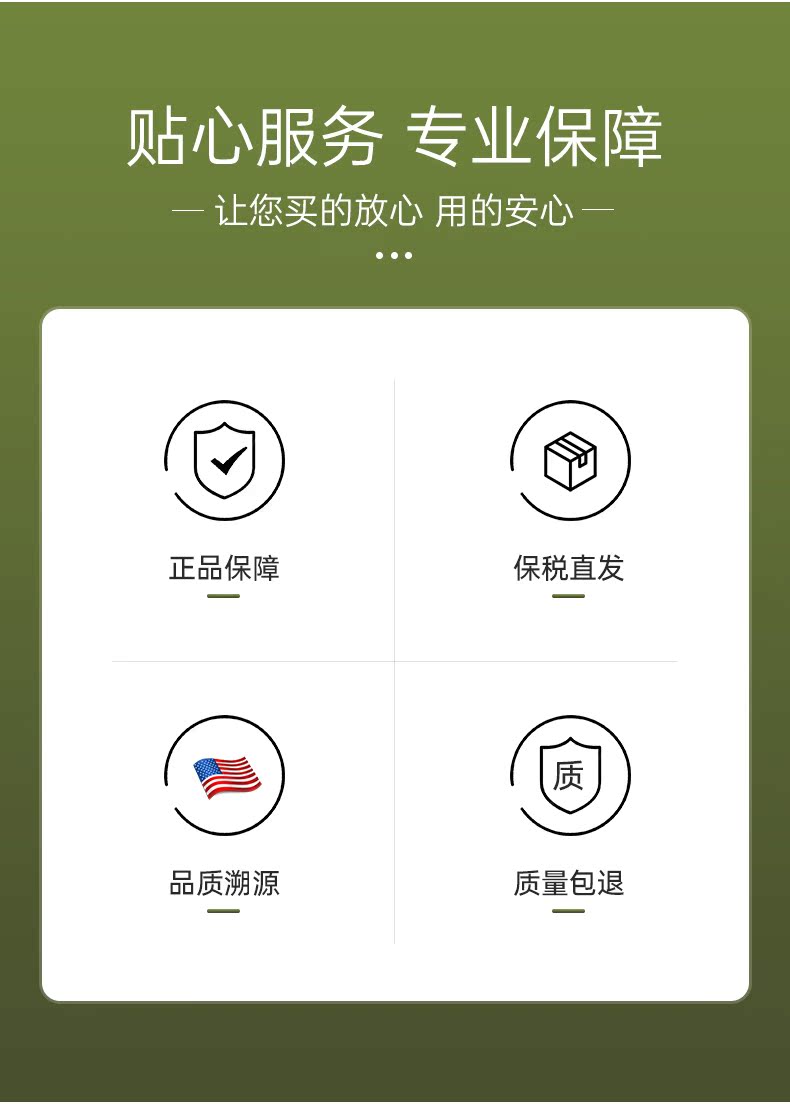 贴心服务 专业保障

— 让您买的放心 用的安心 —

正品保障

保税直发

质

品质溯源

质量包退