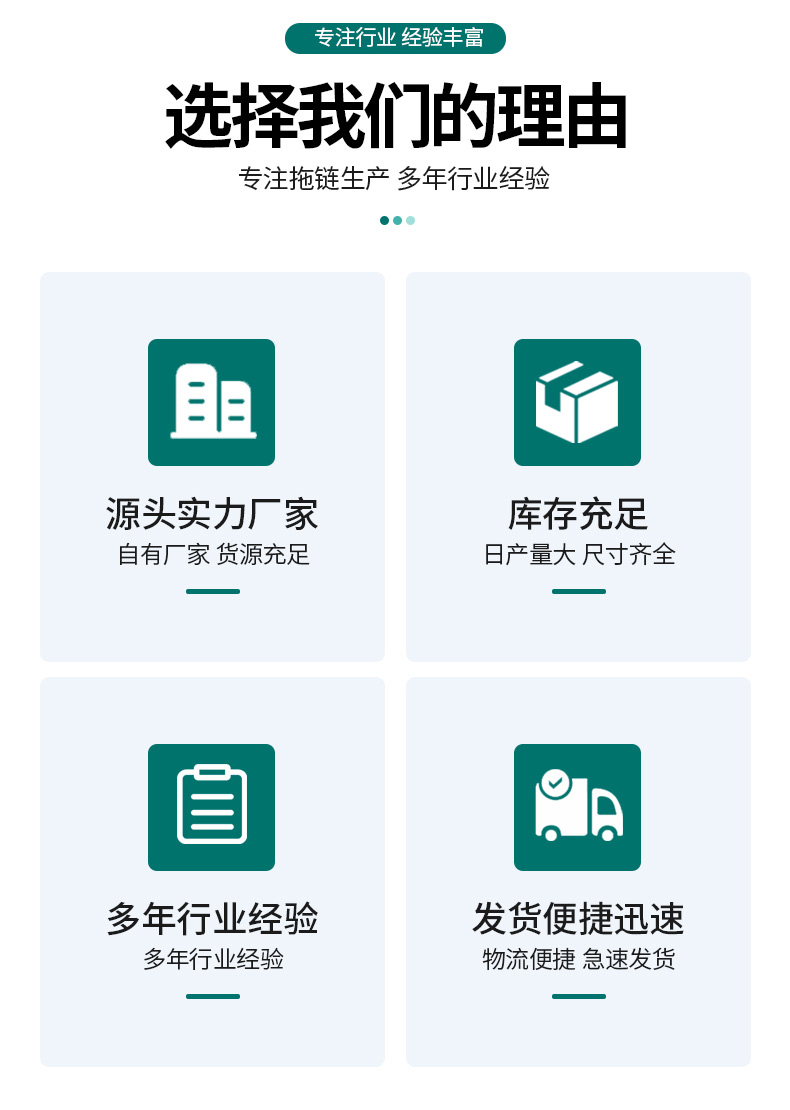 专注行业 经验丰富

选择我们的理由

专注拖链生产 多年行业经验

源头实力厂家

自有厂家 货源充足

库存充足

日产量大 尺寸齐全

多年行业经验

多年行业经验

发货便捷迅速

物流便捷 急速发货