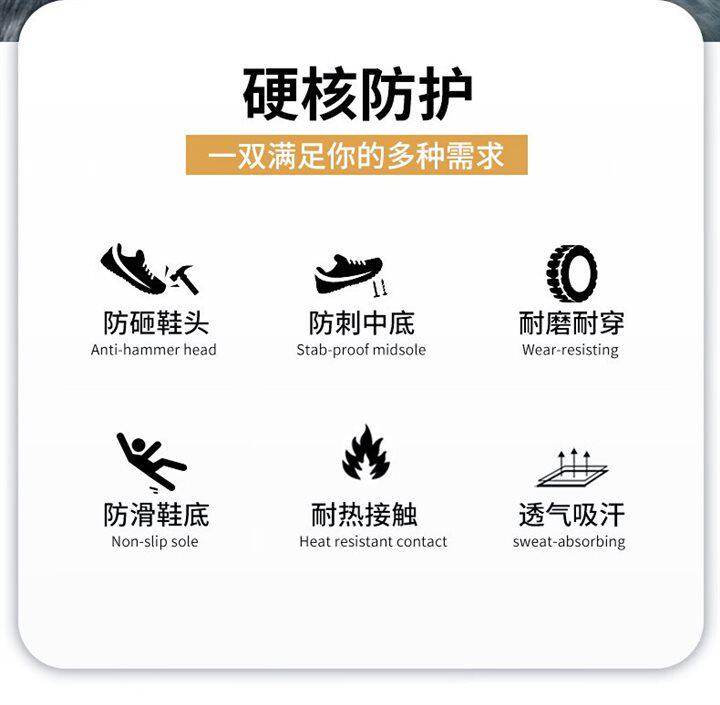 硬核防护

一双满足你的多种需求

防砸鞋头
Anti-hammer head

防刺中底
Stab-proof midsole

耐磨耐穿
Wear-resisting

防滑鞋底
Non-slip sole

耐热接触
Heat resistant contact

透气吸汗
sweat-absorbing