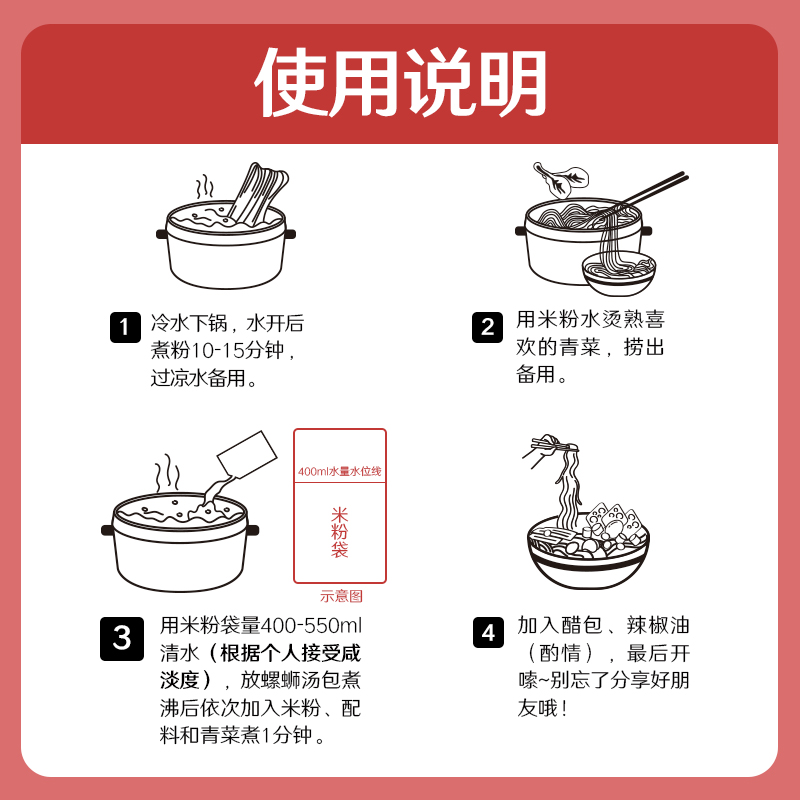 使用说明

1 冷水下锅，水开后煮粉10-15分钟，过凉水备用。

2 用米粉水烫熟喜欢的青菜，捞出备用。

400ml水量水位线
米粉袋
示意图

3 用米粉袋量400-550ml清水（根据个人接受咸淡度），放螺蛳汤包煮沸后依次加入米粉、配料和青菜煮1分钟。

4 加入醋包、辣椒油（酌情），最后开嗦~别忘了分享好朋友哦！