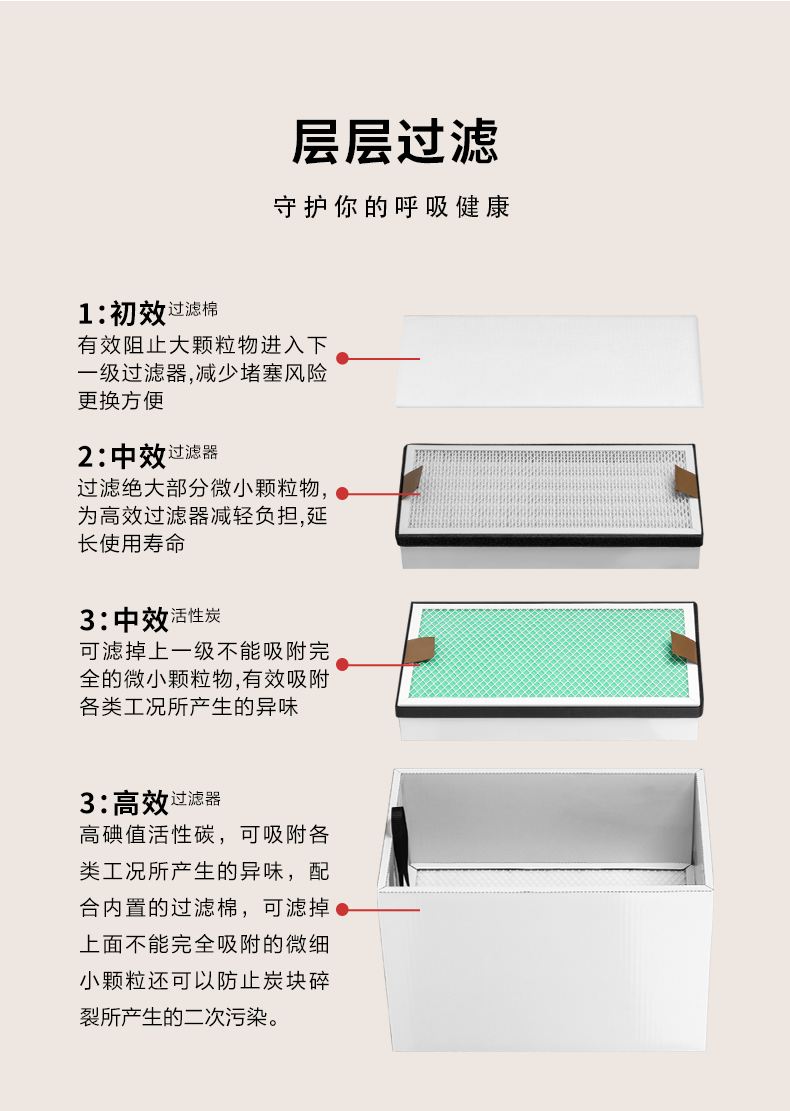 层层过滤

守护你的呼吸健康

1:初效过滤棉
有效阻止大颗粒物进入下一级过滤器,减少堵塞风险更换方便

2:中效过滤器
过滤绝大部分微小颗粒物,为高效过滤器减轻负担,延长使用寿命

3:中效活性炭
可滤掉上一级不能吸附完全的微小颗粒物,有效吸附各类工况所产生的异味

3:高效过滤器
高碘值活性碳，可吸附各类工况所产生的异味，配合内置的过滤棉，可滤掉上面不能完全吸附的微细小颗粒还可以防止炭块碎裂所产生的二次污染。