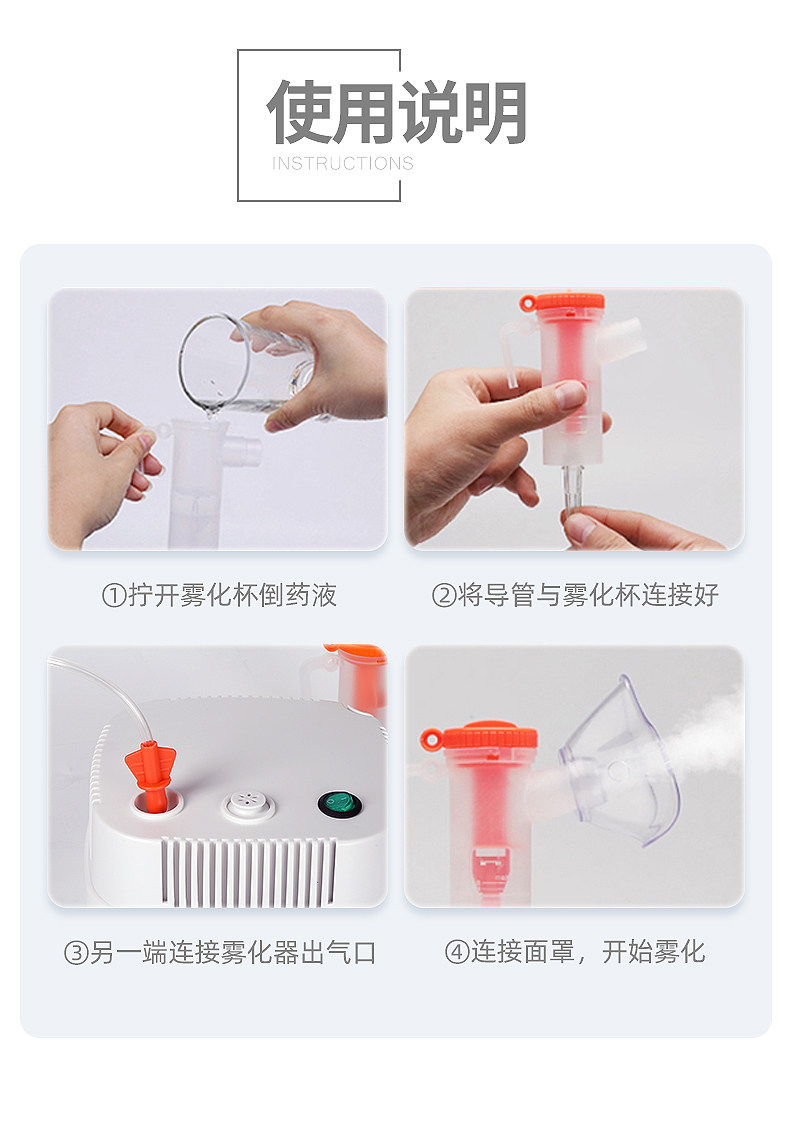 使用说明
INSTRUCTIONS

①拧开雾化杯倒药液

②将导管与雾化杯连接好

③另一端连接雾化器出气口

④连接面罩，开始雾化