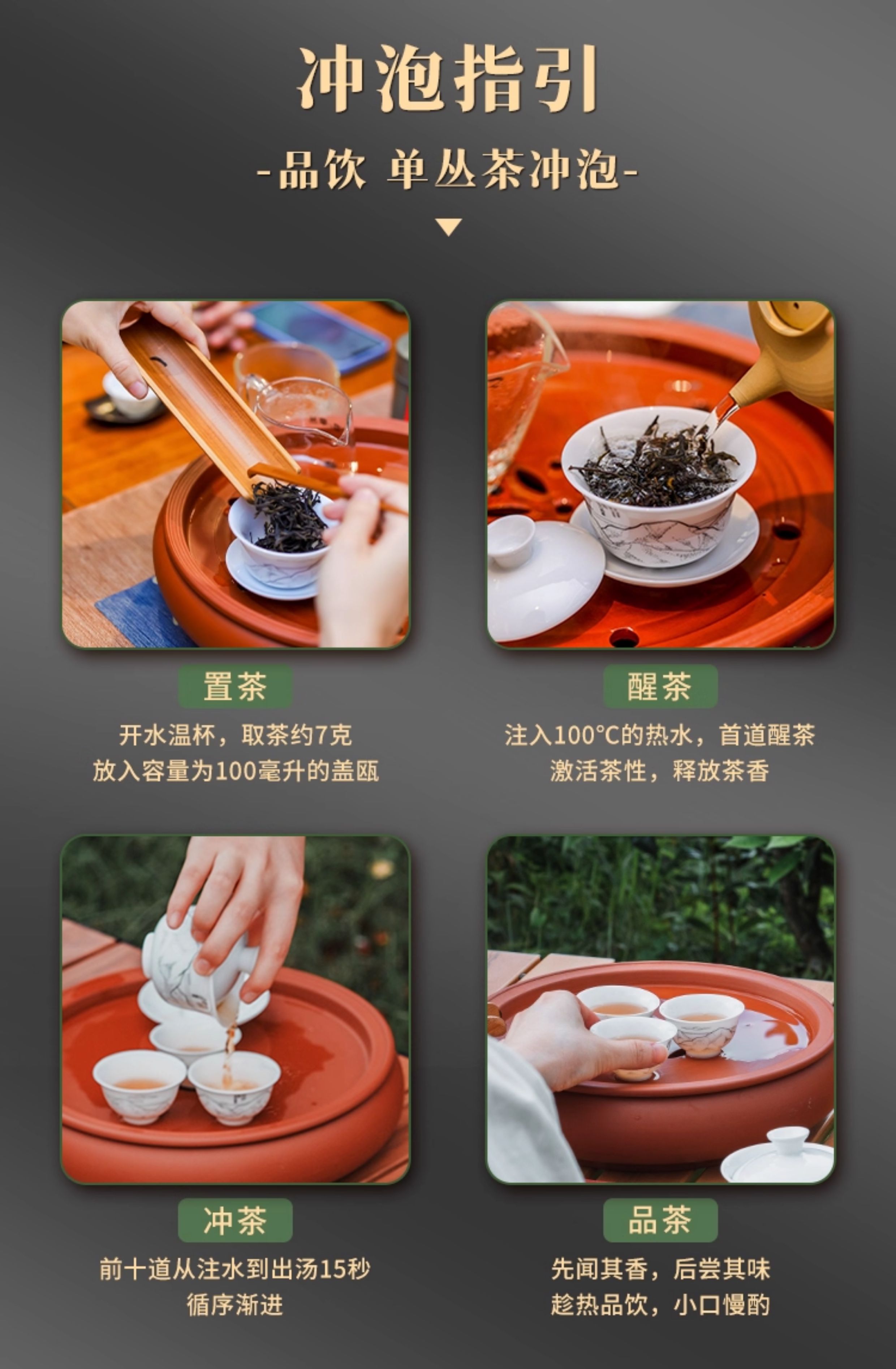 冲泡指引

-品饮 单丛茶冲泡-

置茶

开水温杯，取茶约7克
放入容量为100毫升的盖瓯

醒茶

注入100°C的热水，首道醒茶
激活茶性，释放茶香

冲茶

前十道从注水到出汤15秒
循序渐进

品茶

先闻其香，后尝其味
趁热品饮，小口慢酌