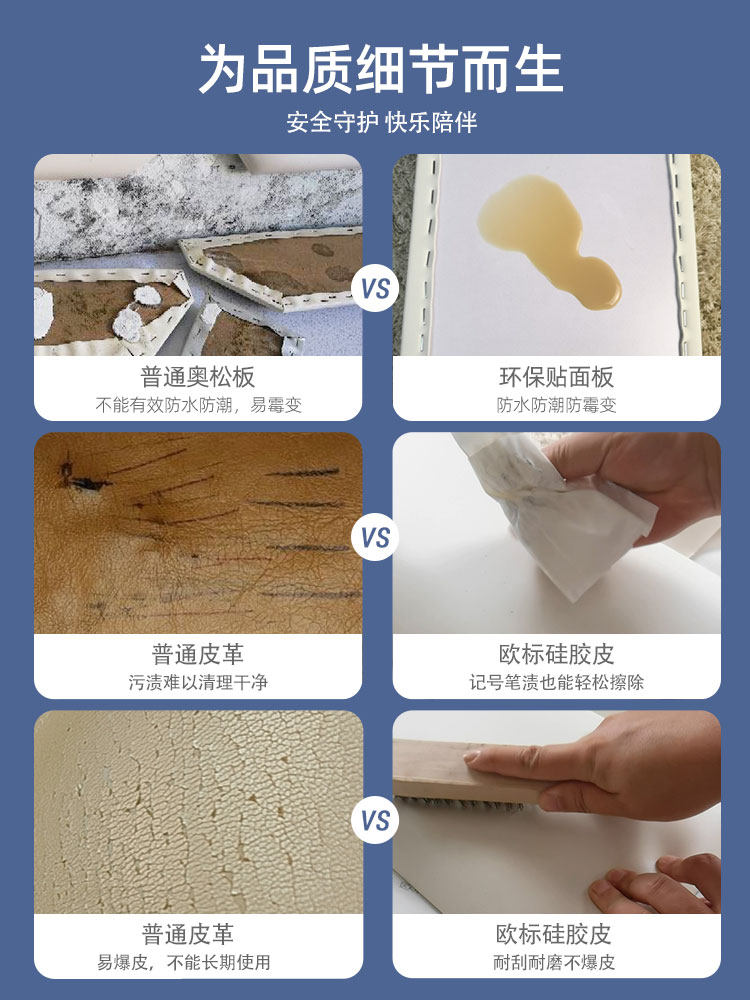 为品质细节而生

安全守护 快乐陪伴

普通奥松板
不能有效防水防潮，易霉变

VS

环保贴面板
防水防潮防霉变

普通皮革
污渍难以清理干净

VS

欧标硅胶皮
记号笔渍也能轻松擦除

普通皮革
易爆皮，不能长期使用

VS

欧标硅胶皮
耐刮耐磨不爆皮