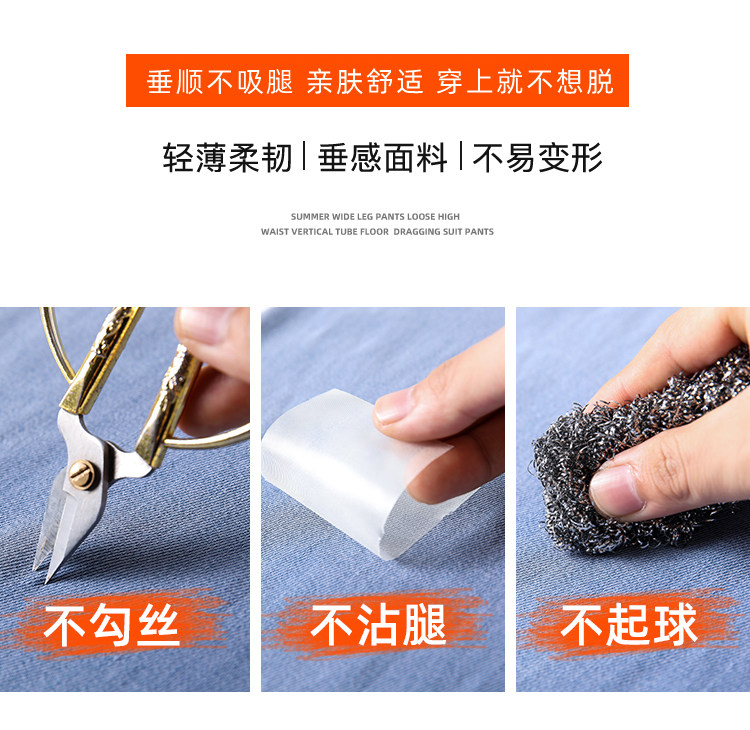 垂顺不吸腿 亲肤舒适 穿上就不想脱

轻薄柔韧 | 垂感面料 | 不易变形

SUMMER WIDE LEG PANTS LOOSE HIGH WAIST VERTICAL TUBE FLOOR DRAGGING SUIT PANTS

不勾丝

不沾腿

不起球