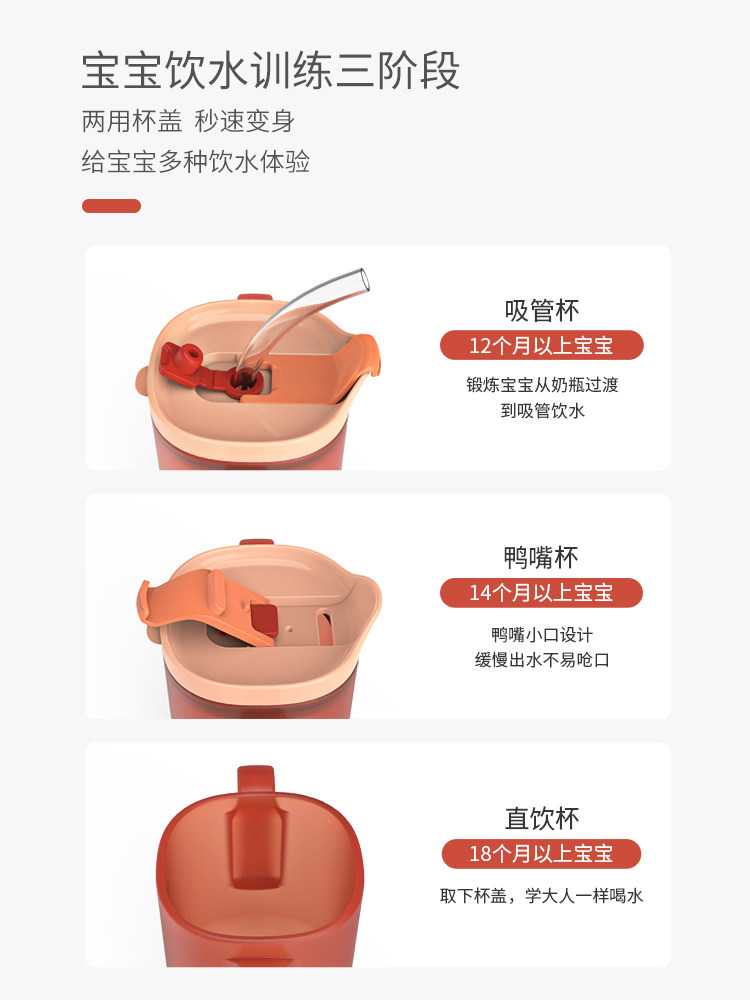 宝宝饮水训练三阶段

两用杯盖 秒速变身

给宝宝多种饮水体验

吸管杯

12个月以上宝宝

锻炼宝宝从奶瓶过渡到吸管饮水

鸭嘴杯

14个月以上宝宝

鸭嘴小口设计
缓慢出水不易呛口

直饮杯

18个月以上宝宝

取下杯盖，学大人一样喝水