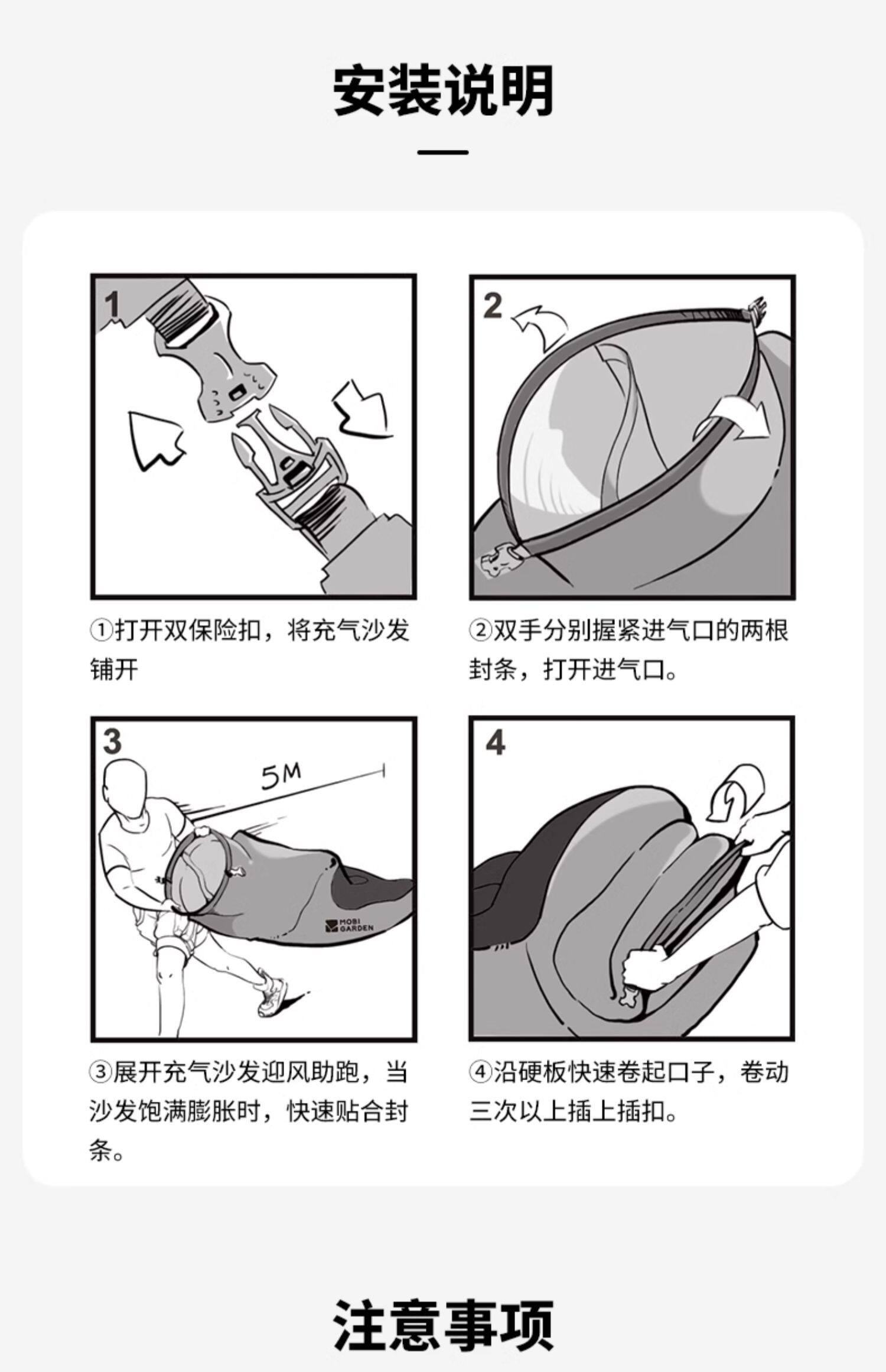 安装说明

1

①打开双保险扣，将充气沙发铺开

2

②双手分别握紧进气口的两根封条，打开进气口。

3

5M

MOBI GARDEN

③展开充气沙发迎风助跑，当沙发饱满膨胀时，快速贴合封条。

4

④沿硬板快速卷起口子，卷动三次以上插上插扣。

注意事项