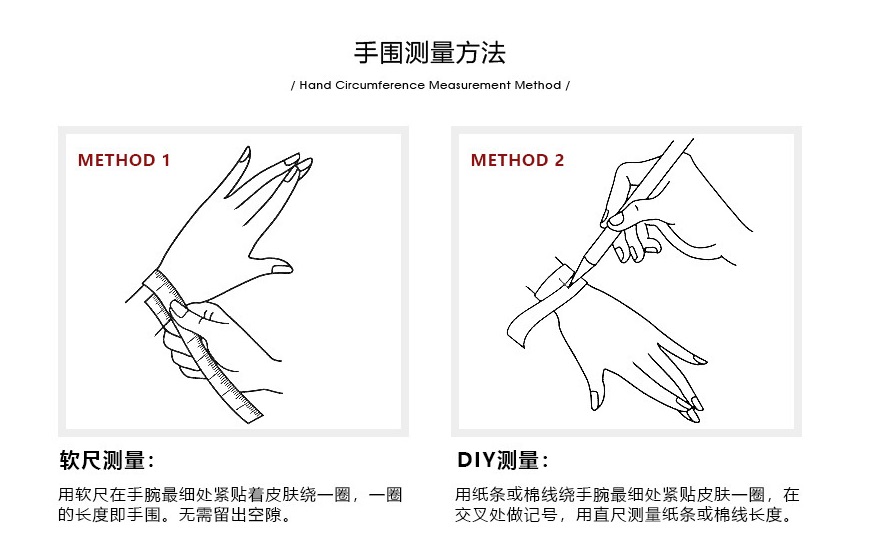 手围测量方法

/ Hand Circumference Measurement Method /

METHOD 1

软尺测量：

用软尺在手腕最细处紧贴着皮肤绕一圈，一圈的长度即手围。无需留出空隙。

METHOD 2

DIY测量：

用纸条或棉线绕手腕最细处紧贴皮肤一圈，在交叉处做记号，用直尺测量纸条或棉线长度。