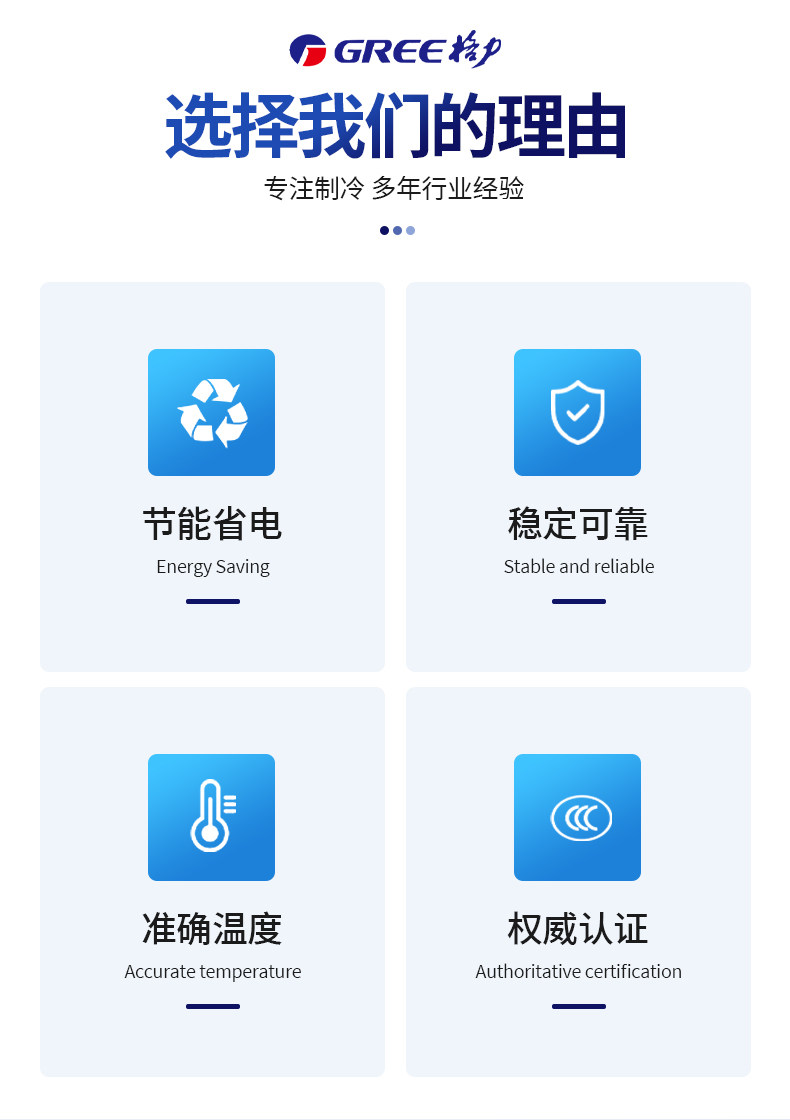 GREE 格力

选择我们的理由

专注制冷 多年行业经验

节能省电
Energy Saving

稳定可靠
Stable and reliable

准确温度
Accurate temperature

权威认证
Authoritative certification