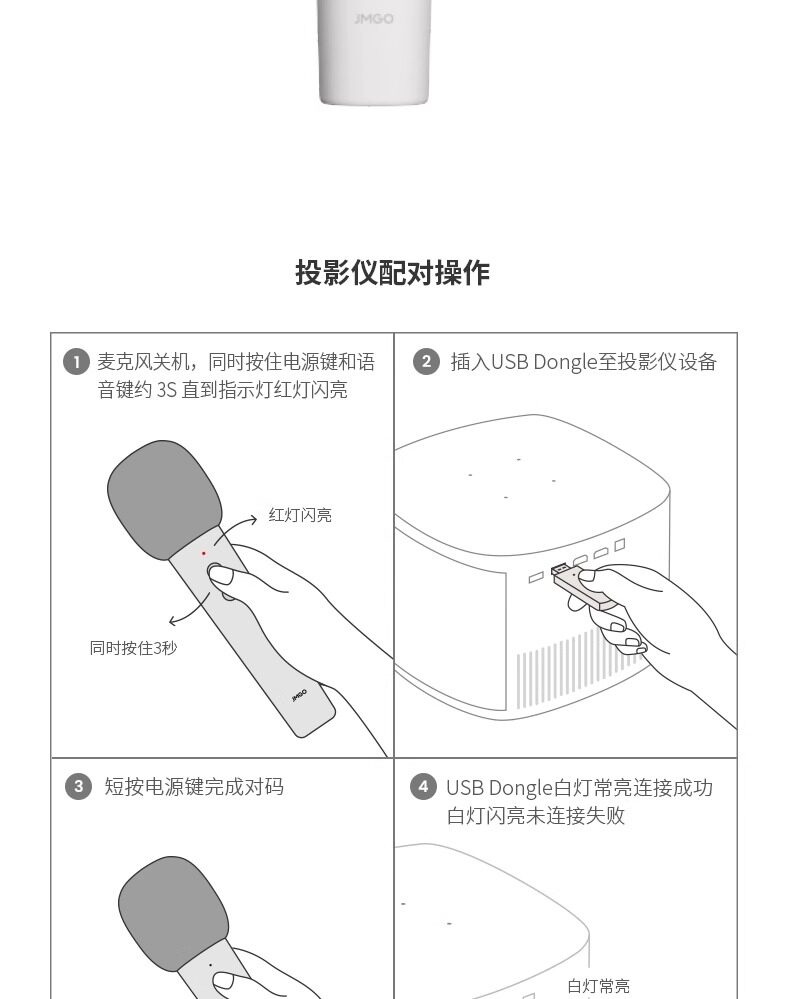 JMGO

投影仪配对操作

1 麦克风关机，同时按住电源键和语音键约 3S 直到指示灯红灯闪亮

红灯闪亮

同时按住3秒

JMGO

2 插入USB Dongle至投影仪设备

3 短按电源键完成对码

4 USB Dongle白灯常亮连接成功
白灯闪亮未连接失败

白灯常亮