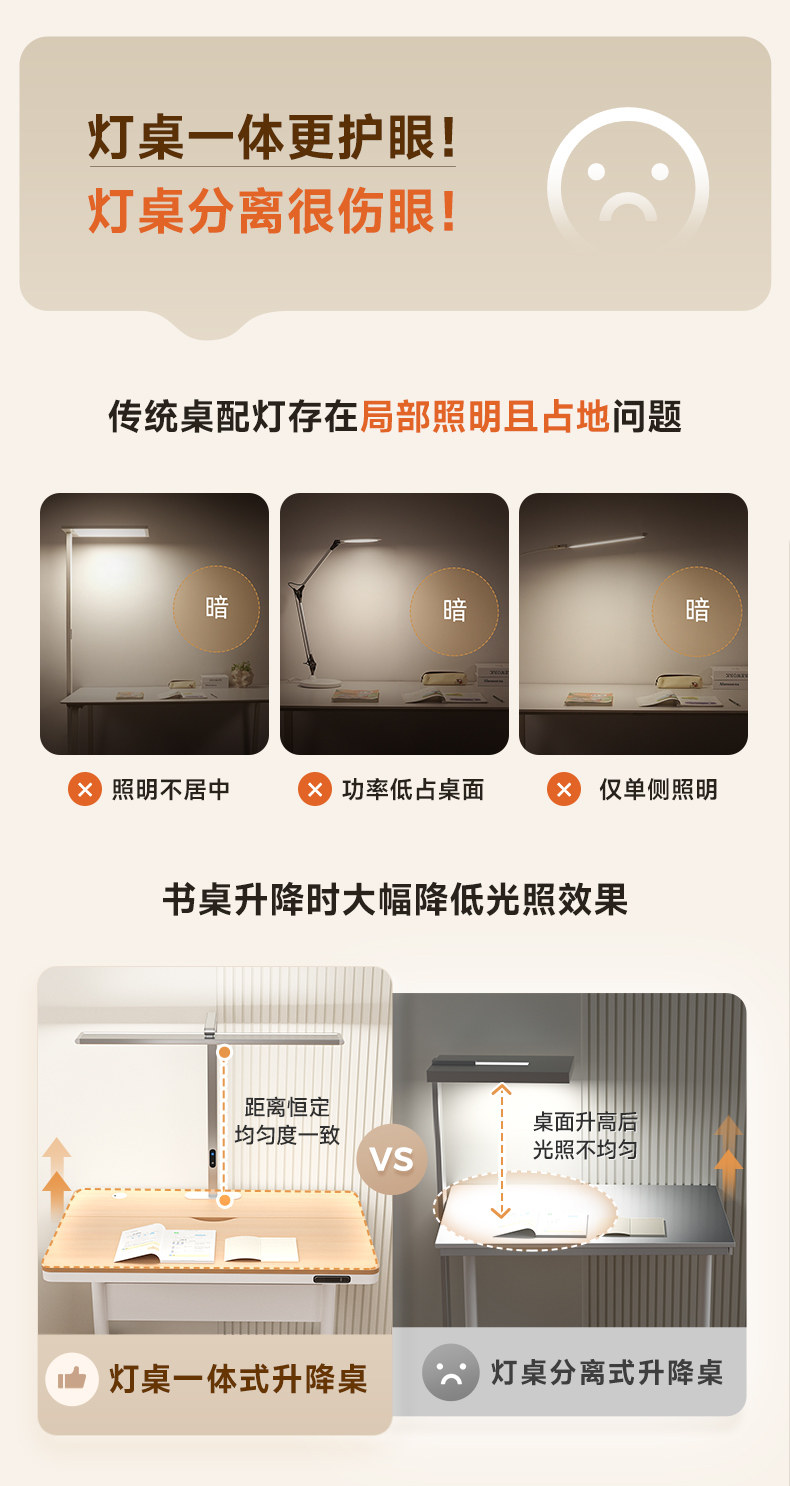 灯桌一体更护眼!
灯桌分离很伤眼!

传统桌配灯存在局部照明且占地问题

暗

暗

暗

照明不居中

功率低占桌面

仅单侧照明

书桌升降时大幅降低光照效果

距离恒定
均匀度一致

VS

桌面升高后
光照不均匀

灯桌一体式升降桌

灯桌分离式升降桌