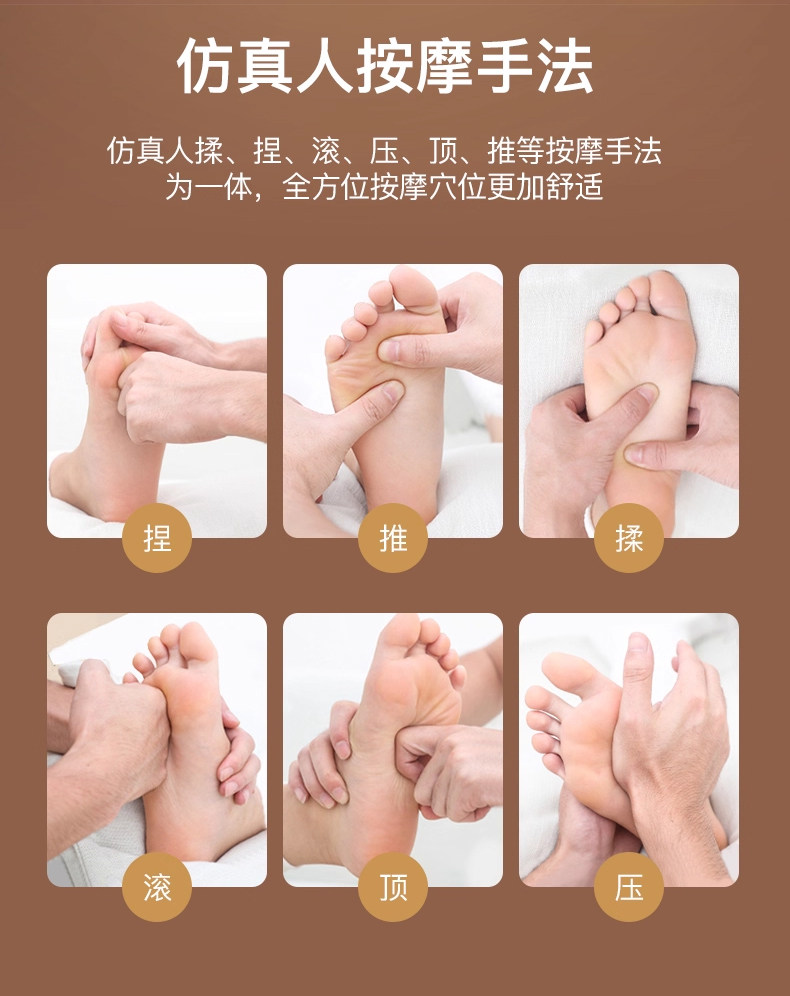 仿真人按摩手法

仿真人揉、捏、滚、压、顶、推等按摩手法为一体，全方位按摩穴位更加舒适

捏

推

揉

滚

顶

压