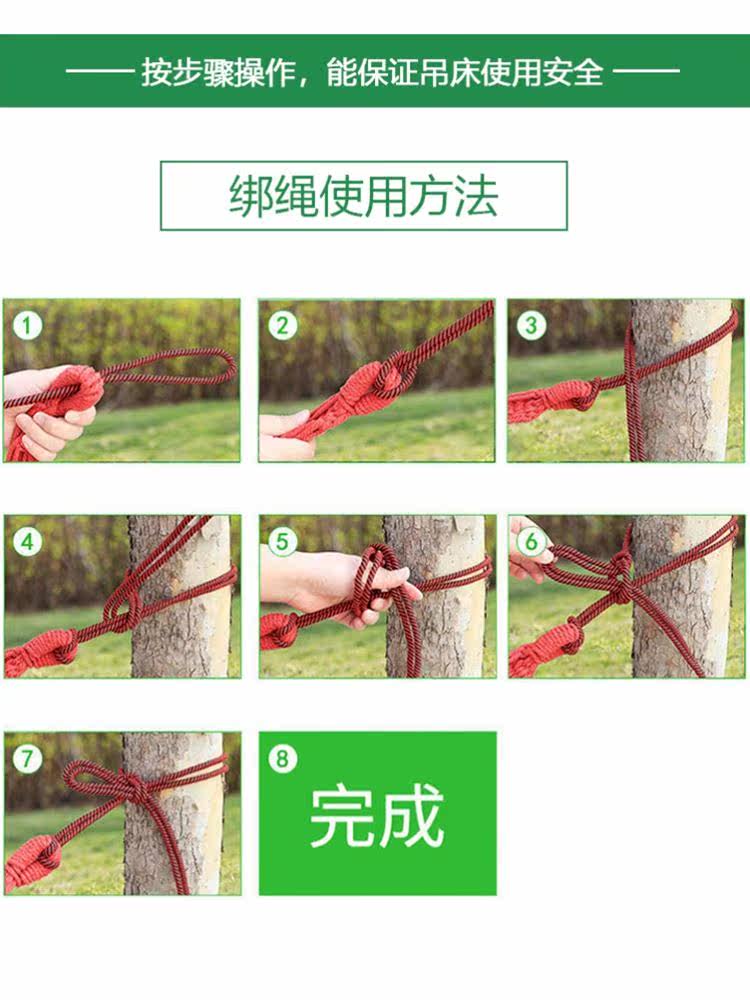 —— 按步骤操作，能保证吊床使用安全 ——

绑绳使用方法

1

2

3

4

5

6

7

8

完成