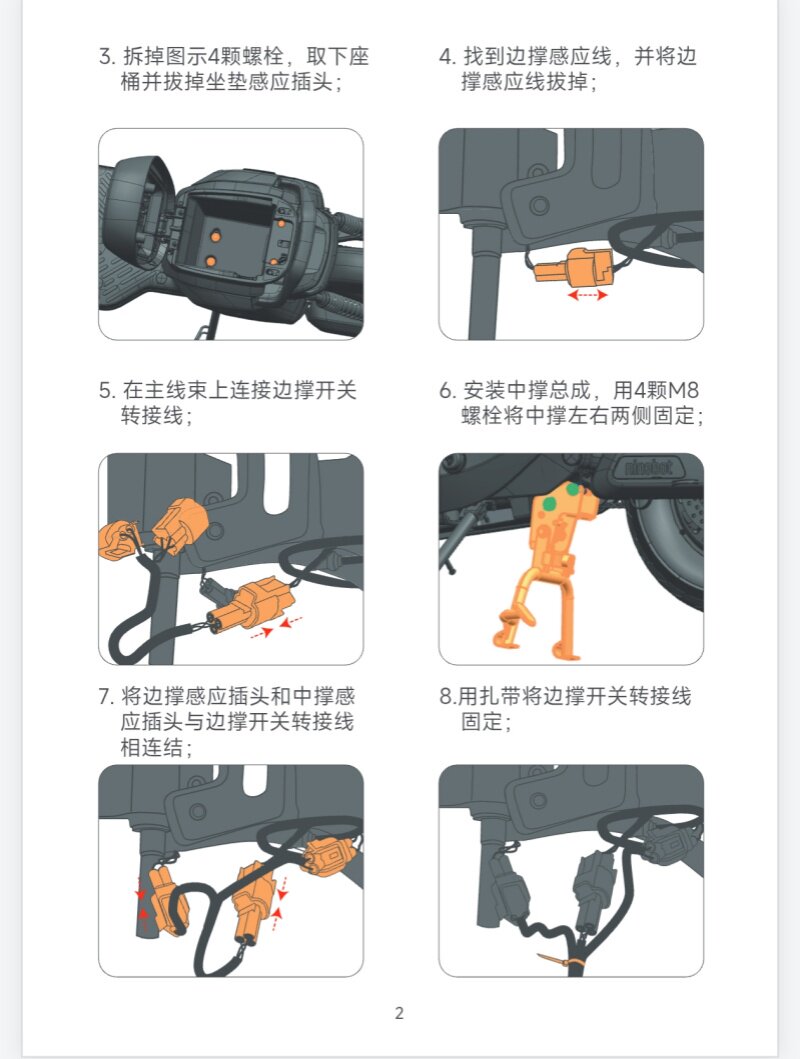 3. 拆掉图示4颗螺栓，取下座桶并拔掉坐垫感应插头；

4. 找到边撑感应线，并将边撑感应线拔掉；

5. 在主线束上连接边撑开关转接线；

6. 安装中撑总成，用4颗M8螺栓将中撑左右两侧固定；

ninebot

7. 将边撑感应插头和中撑感应插头与边撑开关转接线相连结；

8.用扎带将边撑开关转接线固定；

2