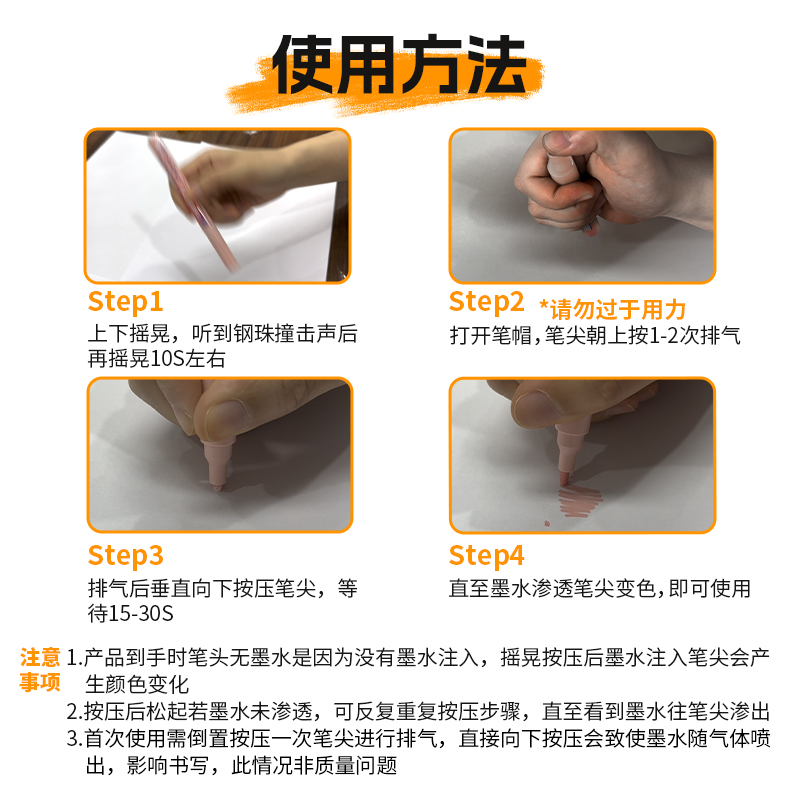 使用方法

Step1
上下摇晃，听到钢珠撞击声后再摇晃10S左右

Step2 *请勿过于用力
打开笔帽，笔尖朝上按1-2次排气

Step3
排气后垂直向下按压笔尖，等待15-30S

Step4
直至墨水渗透笔尖变色，即可使用

注意事项
1.产品到手时笔头无墨水是因为没有墨水注入，摇晃按压后墨水注入笔尖会产生颜色变化
2.按压后松起若墨水未渗透，可反复重复按压步骤，直至看到墨水往笔尖渗出
3.首次使用需倒置按压一次笔尖进行排气，直接向下按压会致使墨水随气体喷出，影响书写，此情况非质量问题