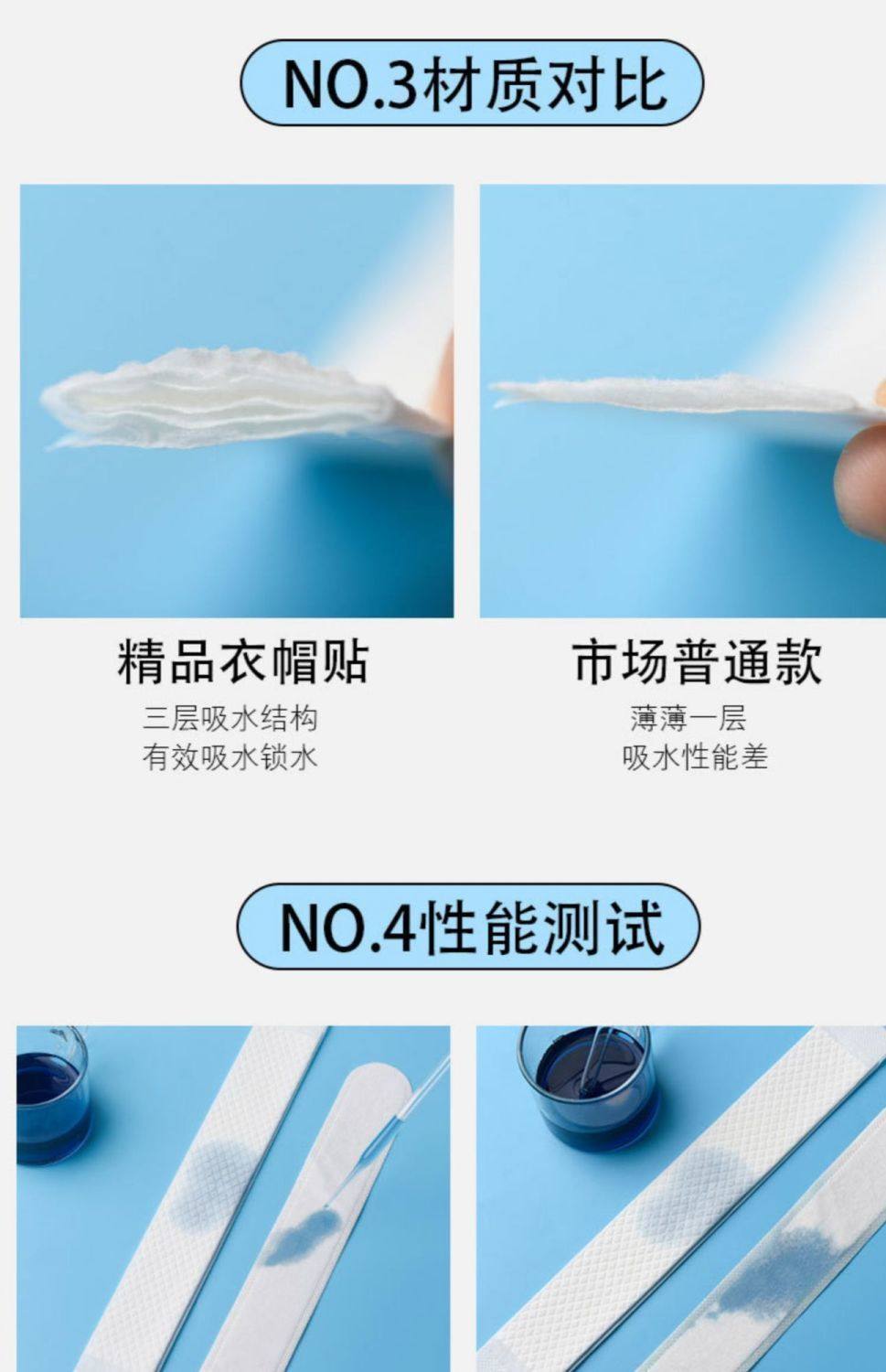 NO.3材质对比

精品衣帽贴
三层吸水结构
有效吸水锁水

市场普通款
薄薄一层
吸水性能差

NO.4性能测试