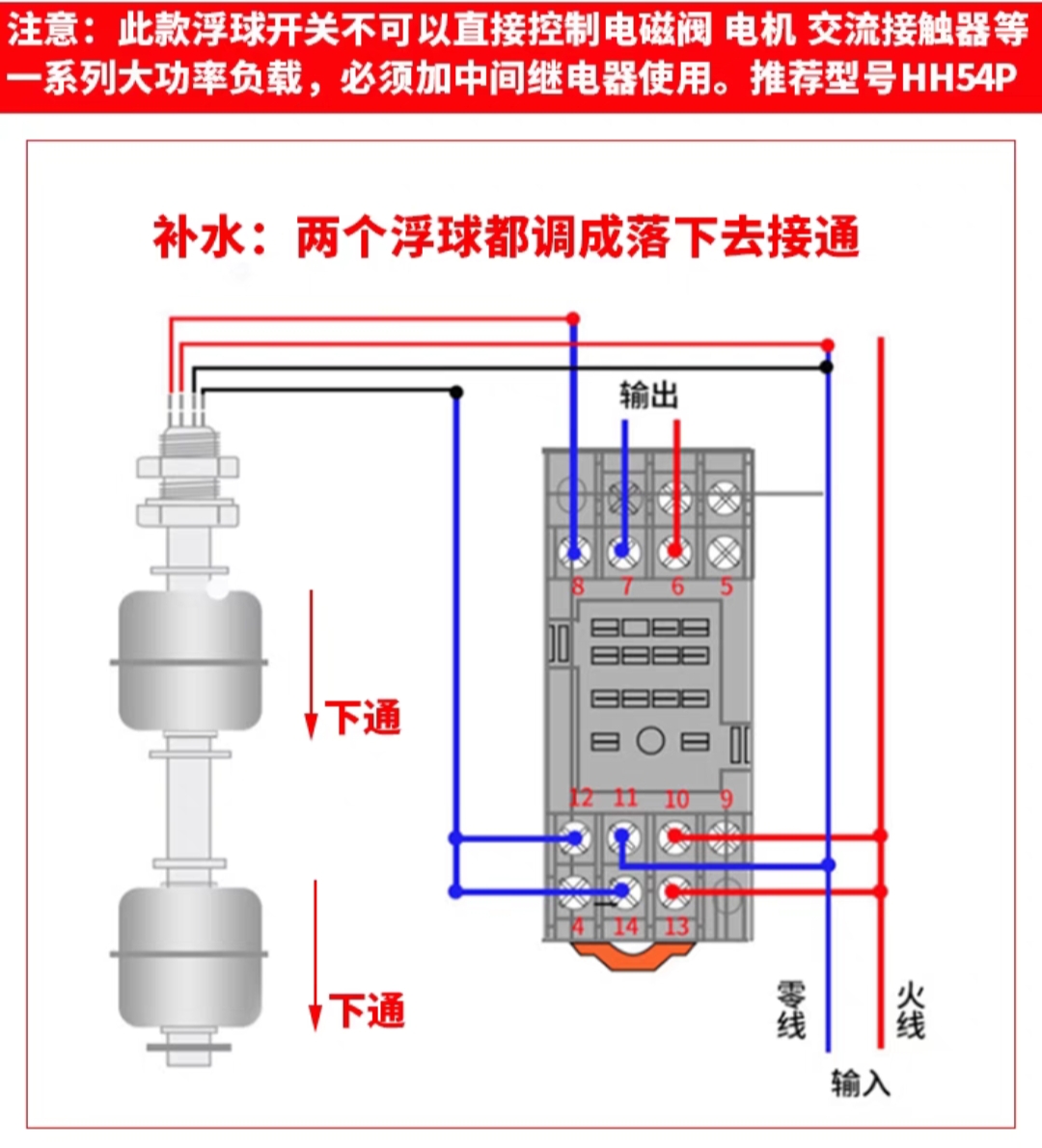 注意：此款浮球开关不可以直接控制电磁阀 电机 交流接触器等一系列大功率负载，必须加中间继电器使用。推荐型号HH54P

补水：两个浮球都调成落下去接通

输出

8 7 6 5

下通

12 11 10 9

4 14 13

下通

零线

火线

输入