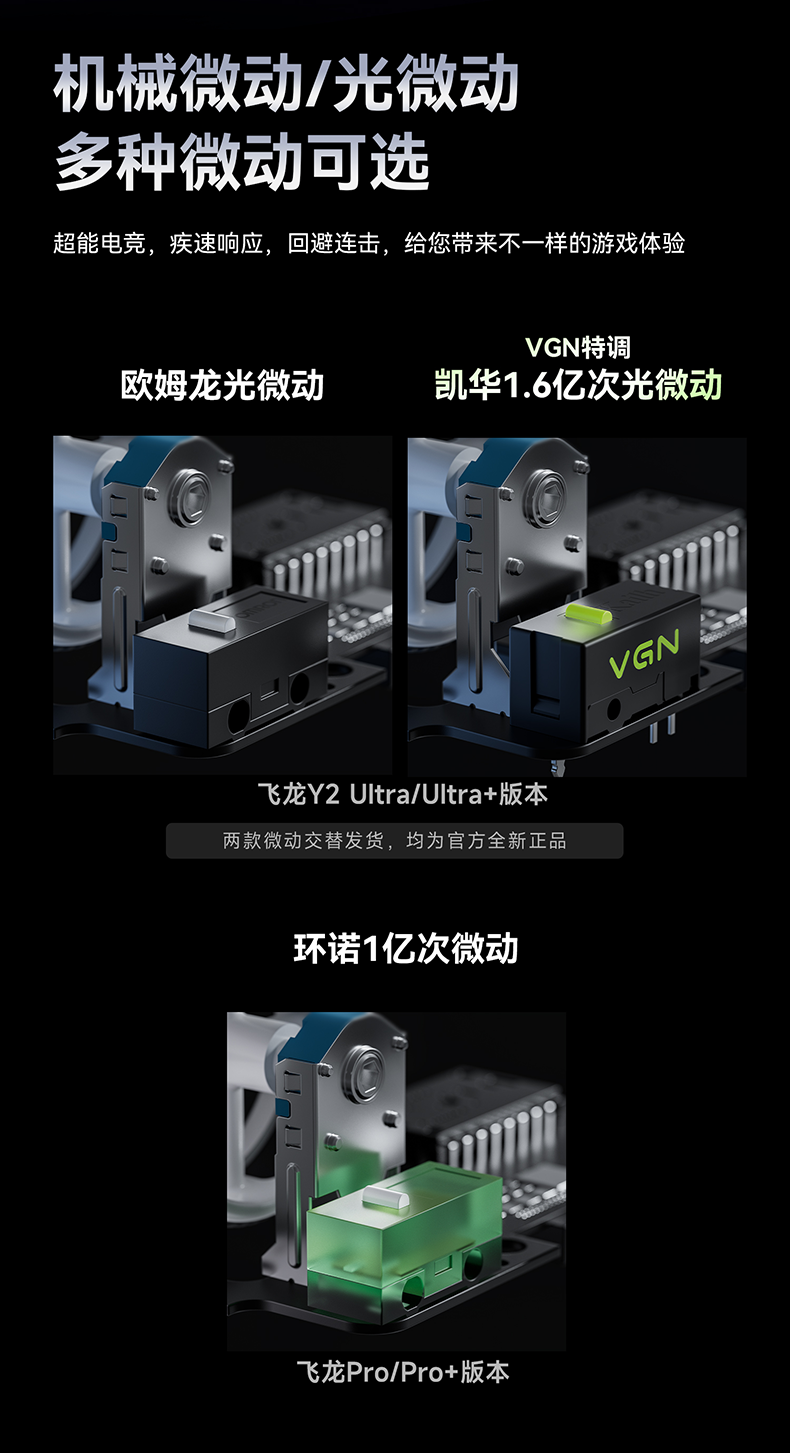 机械微动/光微动
多种微动可选

超能电竞，疾速响应，回避连击，给您带来不一样的游戏体验

欧姆龙光微动

VGN特调
凯华1.6亿次光微动

VGN

飞龙Y2 Ultra/Ultra+版本

两款微动交替发货，均为官方全新正品

环诺1亿次微动

飞龙Pro/Pro+版本