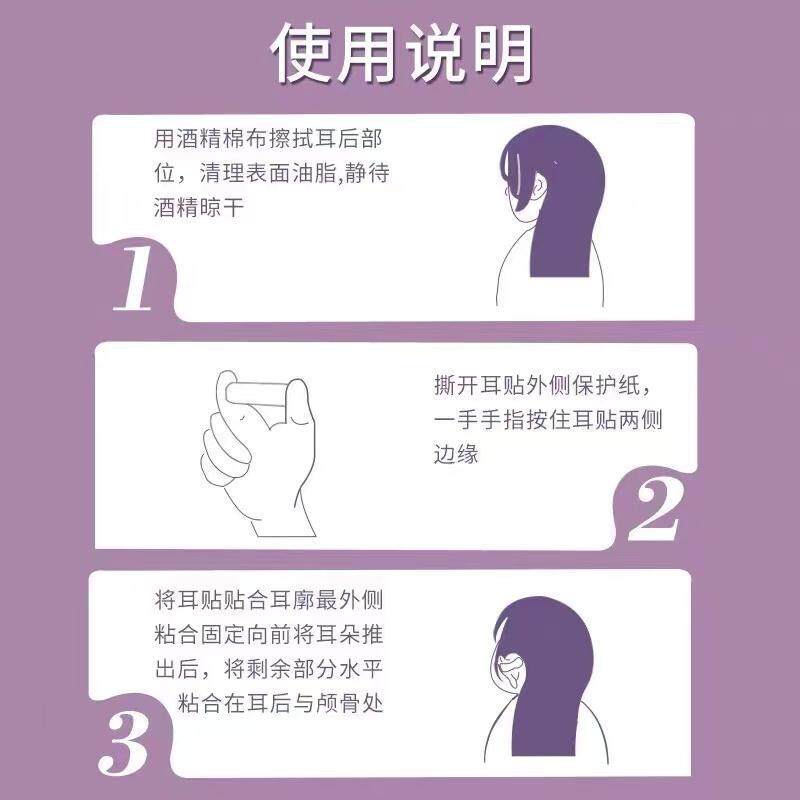 使用说明

用酒精棉布擦拭耳后部位，清理表面油脂,静待酒精晾干

1

撕开耳贴外侧保护纸，一手手指按住耳贴两侧边缘

2

将耳贴贴合耳廓最外侧粘合固定向前将耳朵推出后，将剩余部分水平粘合在耳后与颅骨处

3