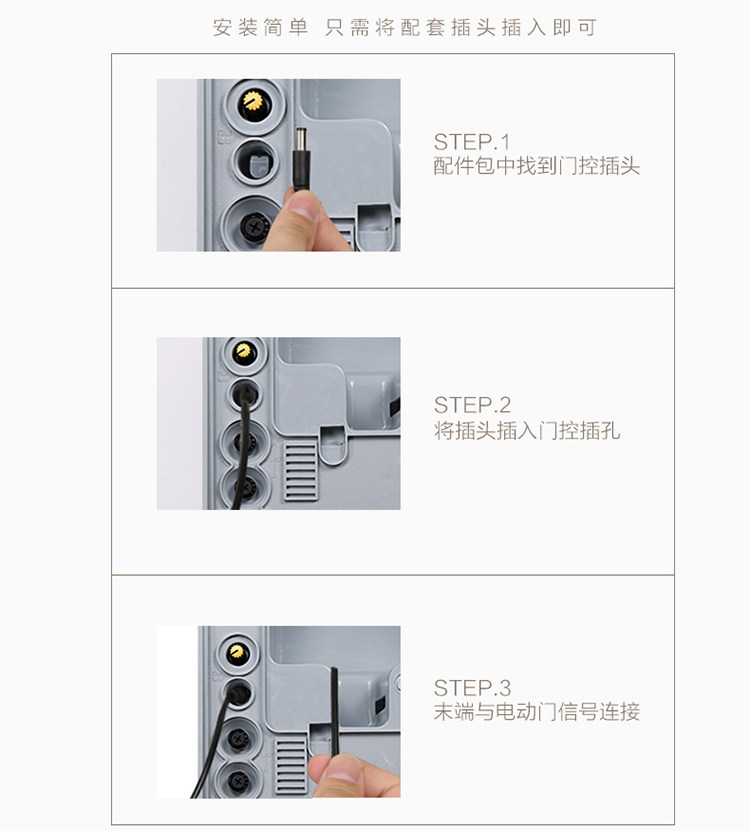 安装简单 只需将配套插头插入即可

STEP.1
配件包中找到门控插头

STEP.2
将插头插入门控插孔

STEP.3
末端与电动门信号连接