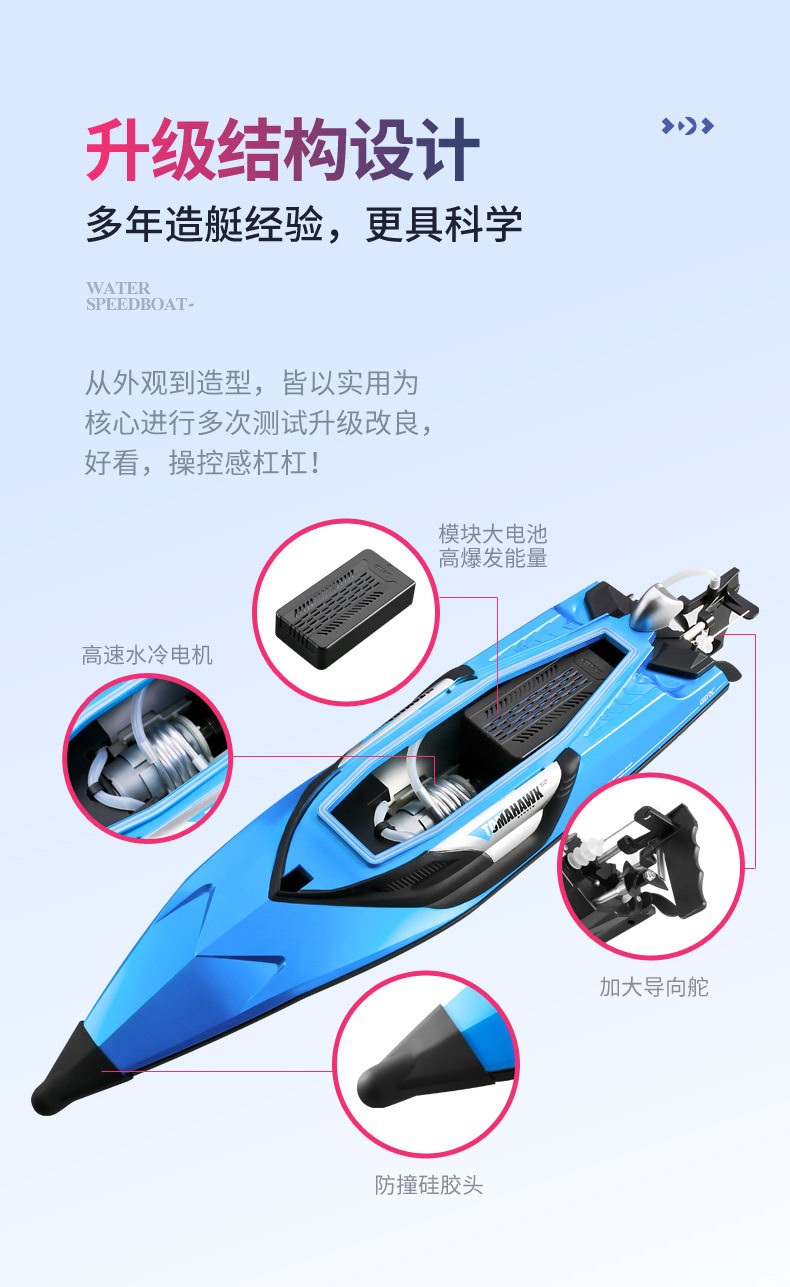 升级结构设计

多年造艇经验，更具科学

WATER
SPEEDBOAT-

从外观到造型，皆以实用为核心进行多次测试升级改良，好看，操控感杠杠！

模块大电池
高爆发能量

高速水冷电机

TOMAHAWK

加大导向舵

防撞硅胶头