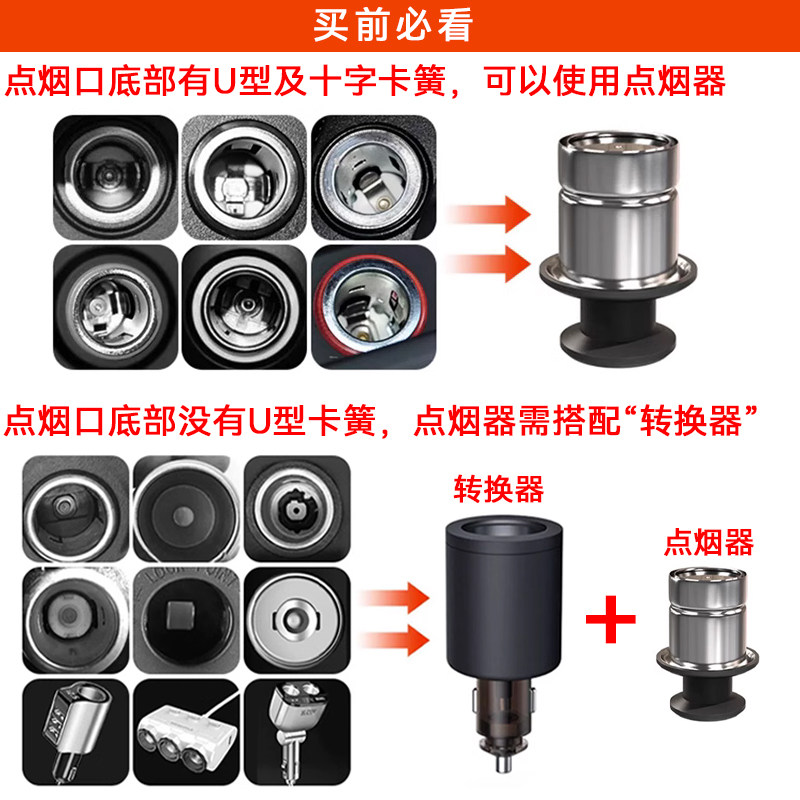 买前必看

点烟口底部有U型及十字卡簧，可以使用点烟器

点烟口底部没有U型卡簧，点烟器需搭配“转换器”

转换器

点烟器

+