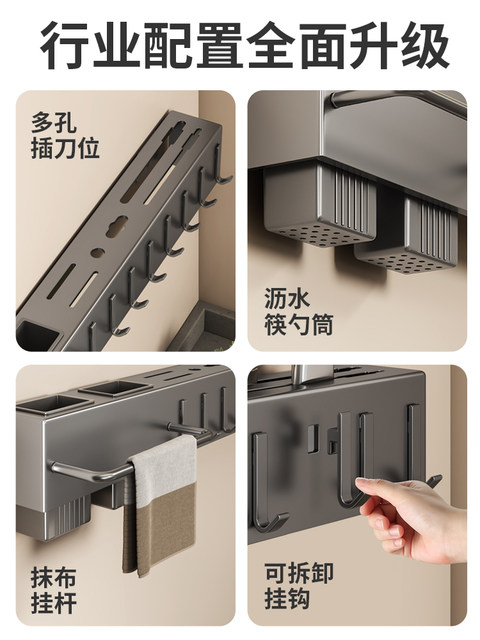 行业配置全面升级

多孔
插刀位

沥水
筷勺筒

抹布
挂杆

可拆卸
挂钩