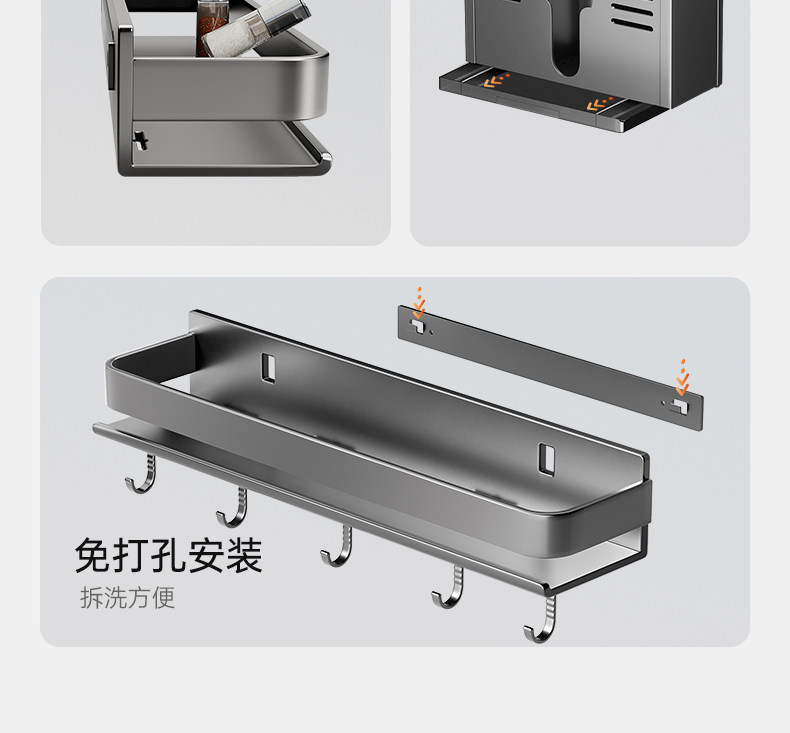 免打孔安装
拆洗方便