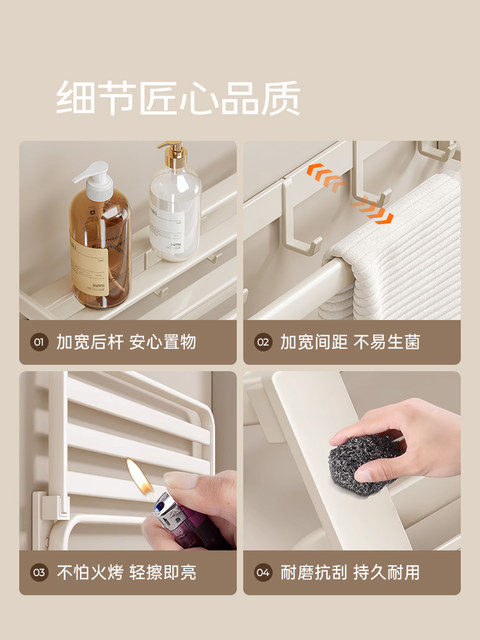 细节匠心品质

01 加宽后杆 安心置物

02 加宽间距 不易生菌

03 不怕火烤 轻擦即亮

04 耐磨抗刮 持久耐用