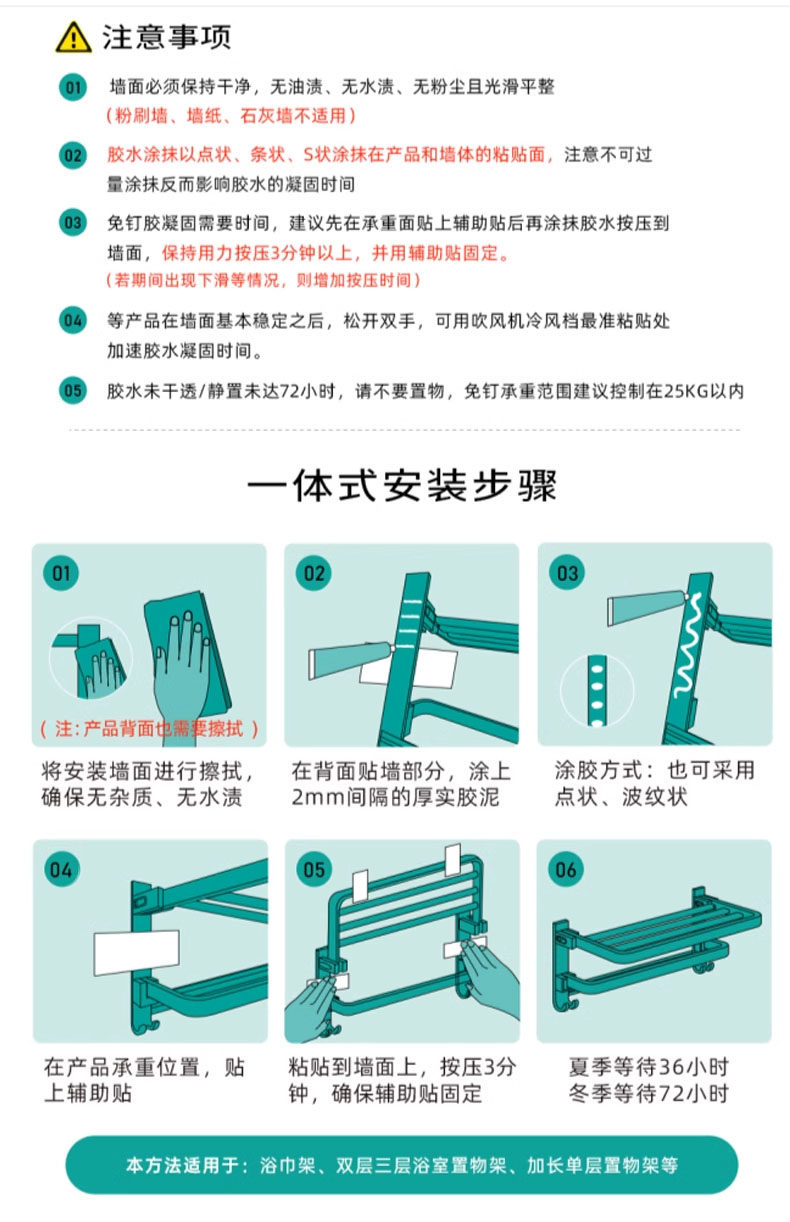 注意事项

01 墙面必须保持干净，无油渍、无水渍、无粉尘且光滑平整
（粉刷墙、墙纸、石灰墙不适用）

02 胶水涂抹以点状、条状、S状涂抹在产品和墙体的粘贴面，注意不可过量涂抹反而影响胶水的凝固时间

03 免钉胶凝固需要时间，建议先在承重面贴上辅助贴后再涂抹胶水按压到墙面，保持用力按压3分钟以上，并用辅助贴固定。
（若期间出现下滑等情况，则增加按压时间）

04 等产品在墙面基本稳定之后，松开双手，可用吹风机冷风档最准粘贴处加速胶水凝固时间。

05 胶水未干透/静置未达72小时，请不要置物，免钉承重范围建议控制在25KG以内

一体式安装步骤

01
（注：产品背面也需要擦拭）
将安装墙面进行擦拭，确保无杂质、无水渍

02
在背面贴墙部分，涂上2mm间隔的厚实胶泥

03
涂胶方式：也可采用点状、波纹状

04
在产品承重位置，贴上辅助贴

05
粘贴到墙面上，按压3分钟，确保辅助贴固定

06
夏季等待36小时
冬季等待72小时

本方法适用于：浴巾架、双层三层浴室置物架、加长单层置物架等