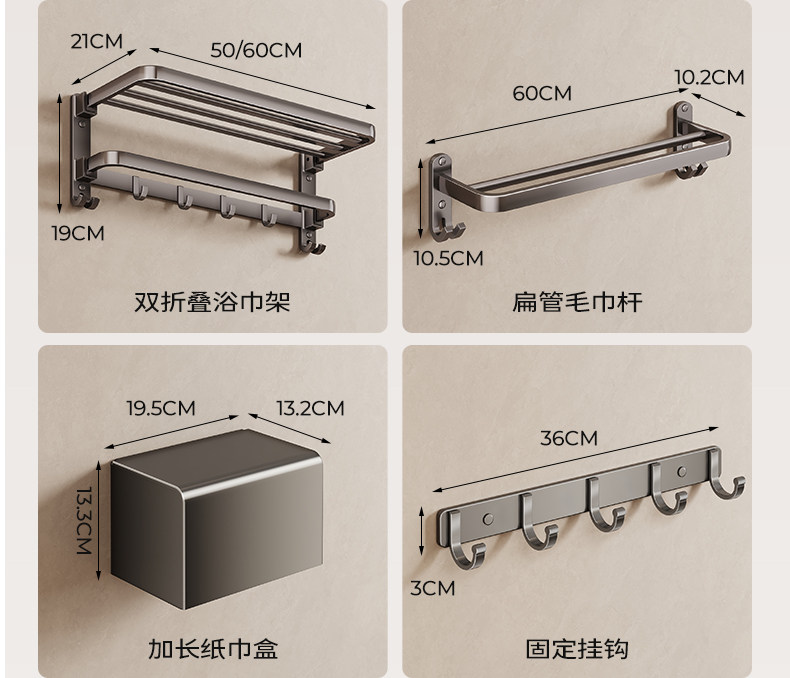 21CM
50/60CM
19CM
双折叠浴巾架

60CM
10.2CM
10.5CM
扁管毛巾杆

19.5CM
13.2CM
13.3CM
加长纸巾盒

36CM
3CM
固定挂钩