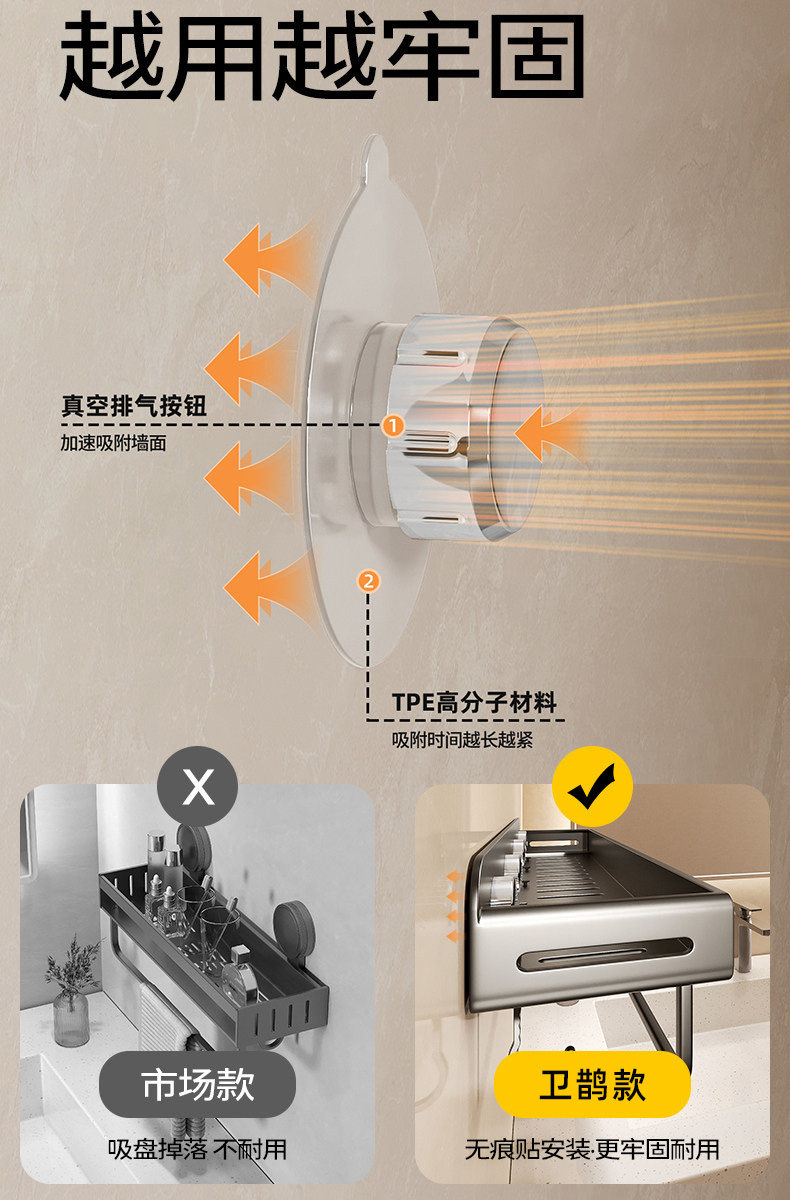 越用越牢固

真空排气按钮
加速吸附墙面

1

2

TPE高分子材料
吸附时间越长越紧

X

市场款
吸盘掉落 不耐用

卫鹊款
无痕贴安装·更牢固耐用