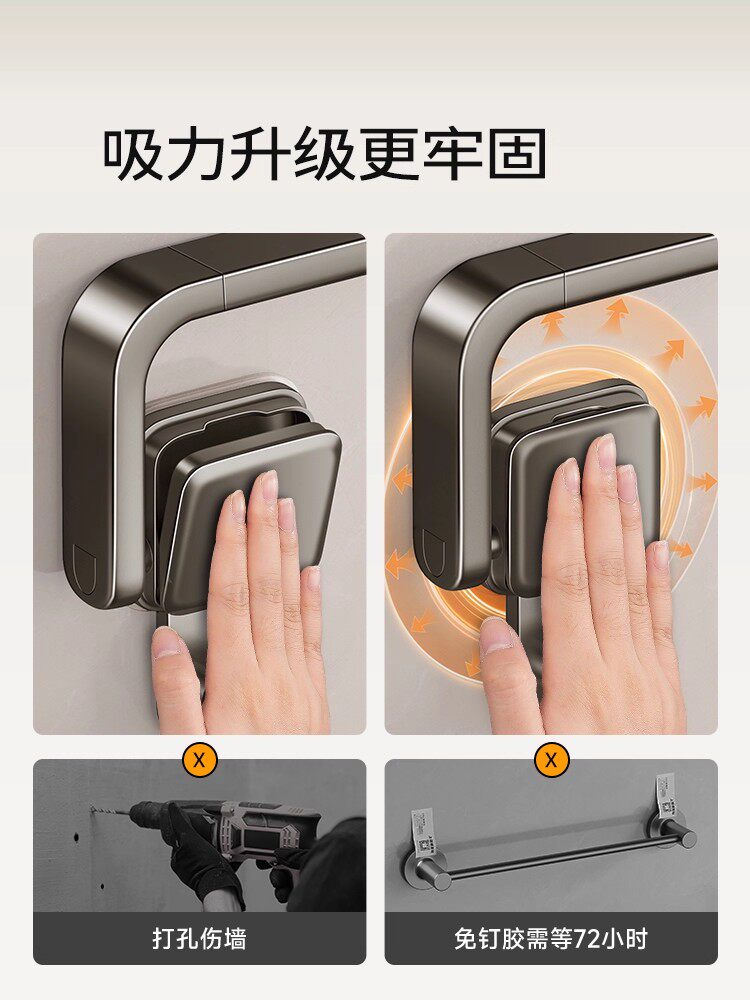 吸力升级更牢固

X

X

打孔伤墙

免钉胶需等72小时