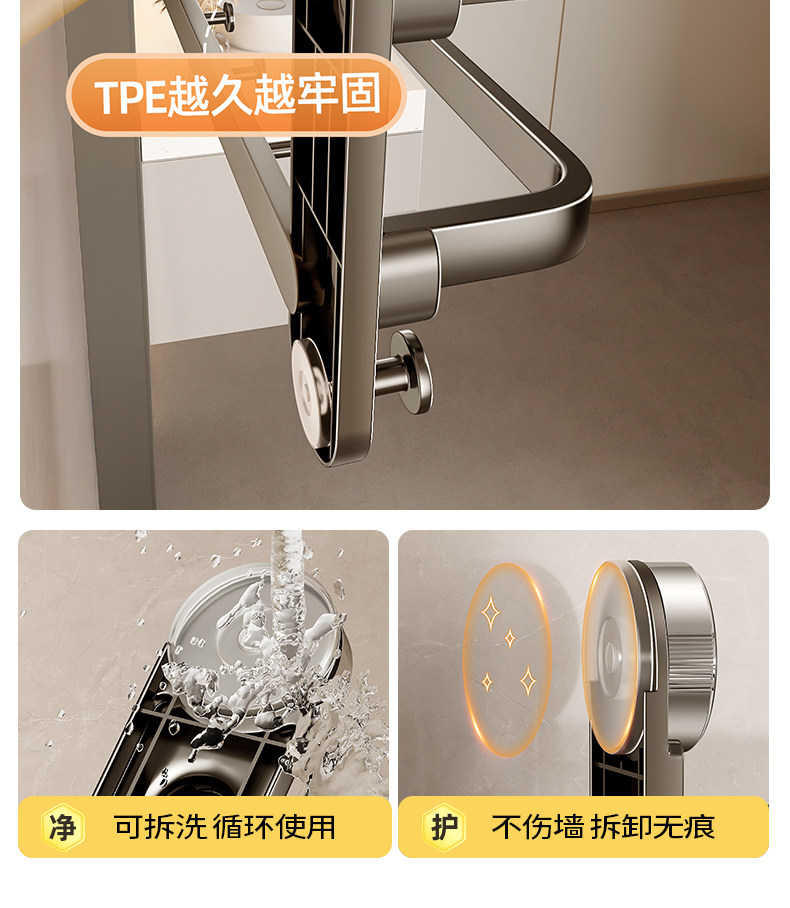 TPE越久越牢固

净 可拆洗 循环使用

护 不伤墙 拆卸无痕