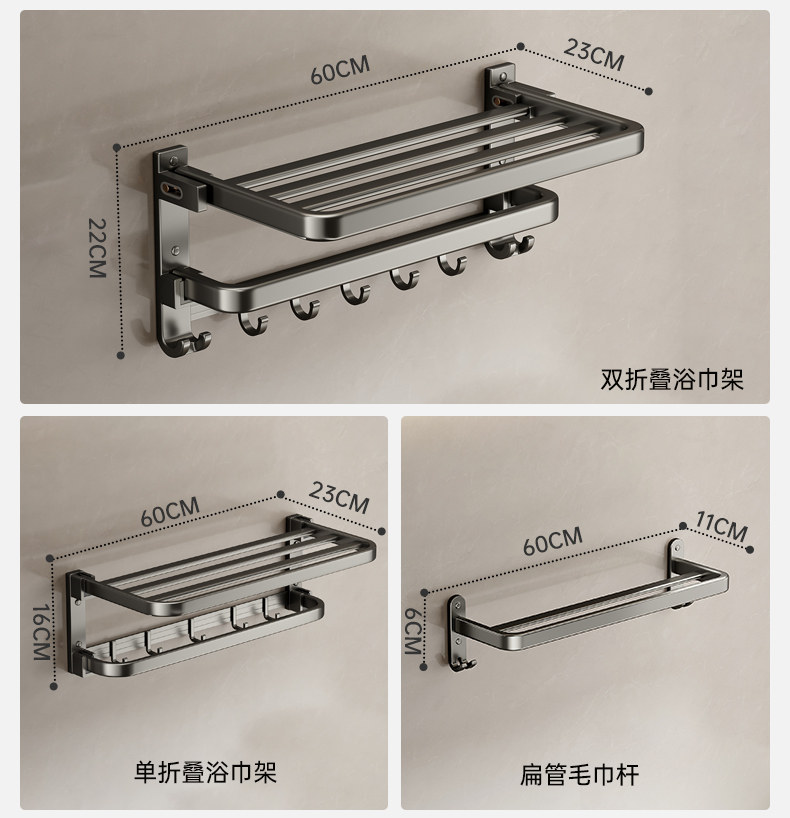 60CM
23CM
22CM
双折叠浴巾架

60CM
23CM
16CM
单折叠浴巾架

60CM
11CM
6CM
扁管毛巾杆