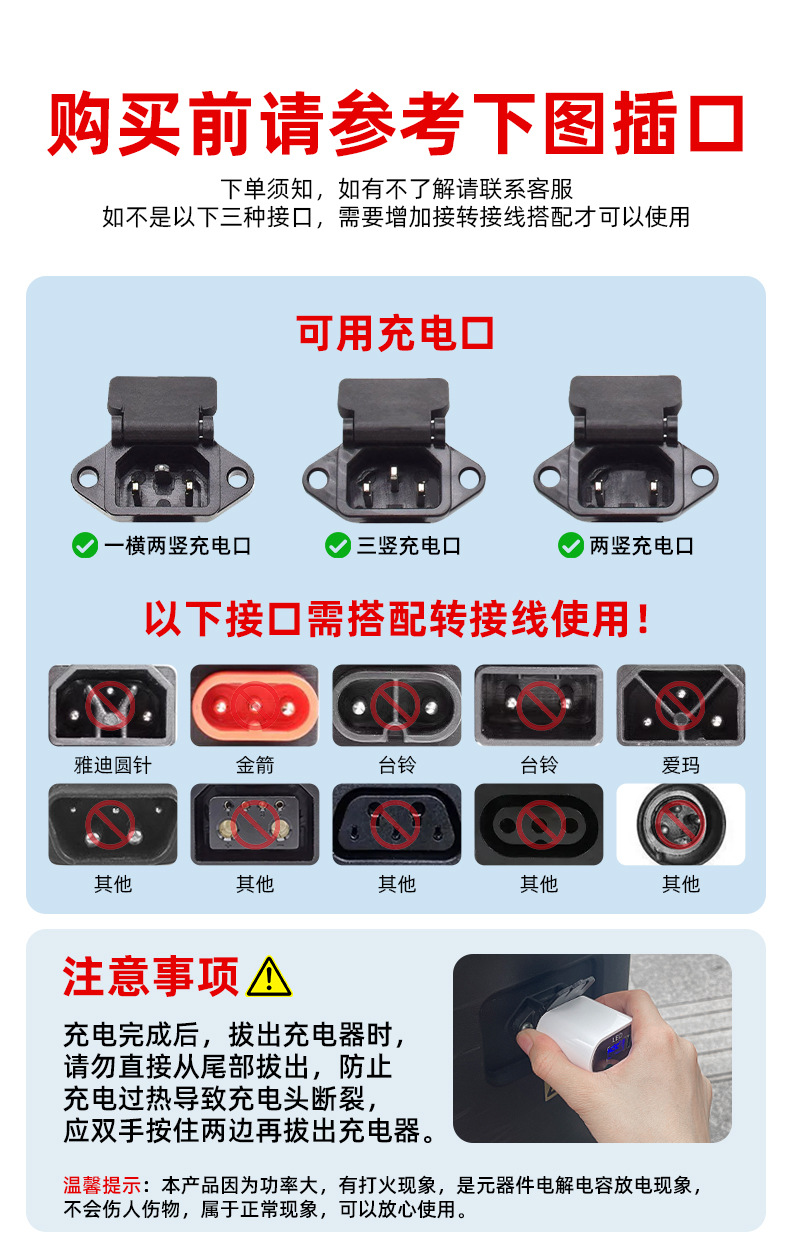 购买前请参考下图插口

下单须知，如有不了解请联系客服
如不是以下三种接口，需要增加接转接线搭配才可以使用

可用充电口

一横两竖充电口

三竖充电口

两竖充电口

以下接口需搭配转接线使用！

雅迪圆针

金箭

台铃

台铃

爱玛

其他

其他

其他

其他

其他

注意事项

充电完成后，拔出充电器时，请勿直接从尾部拔出，防止充电过热导致充电头断裂，应双手按住两边再拔出充电器。

温馨提示：本产品因为功率大，有打火现象，是元器件电解电容放电现象，不会伤人伤物，属于正常现象，可以放心使用。