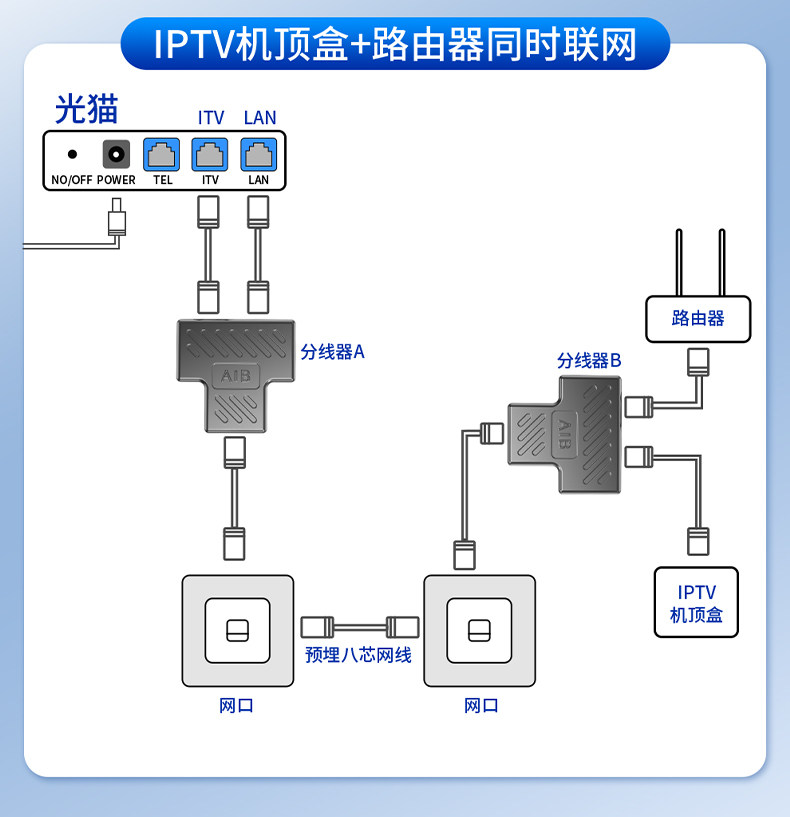 IPTV机顶盒+路由器同时联网

光猫

ITV LAN

NO/OFF POWER TEL ITV LAN

分线器A

A|B

分线器B

A|B

路由器

IPTV
机顶盒

预埋八芯网线

网口

网口