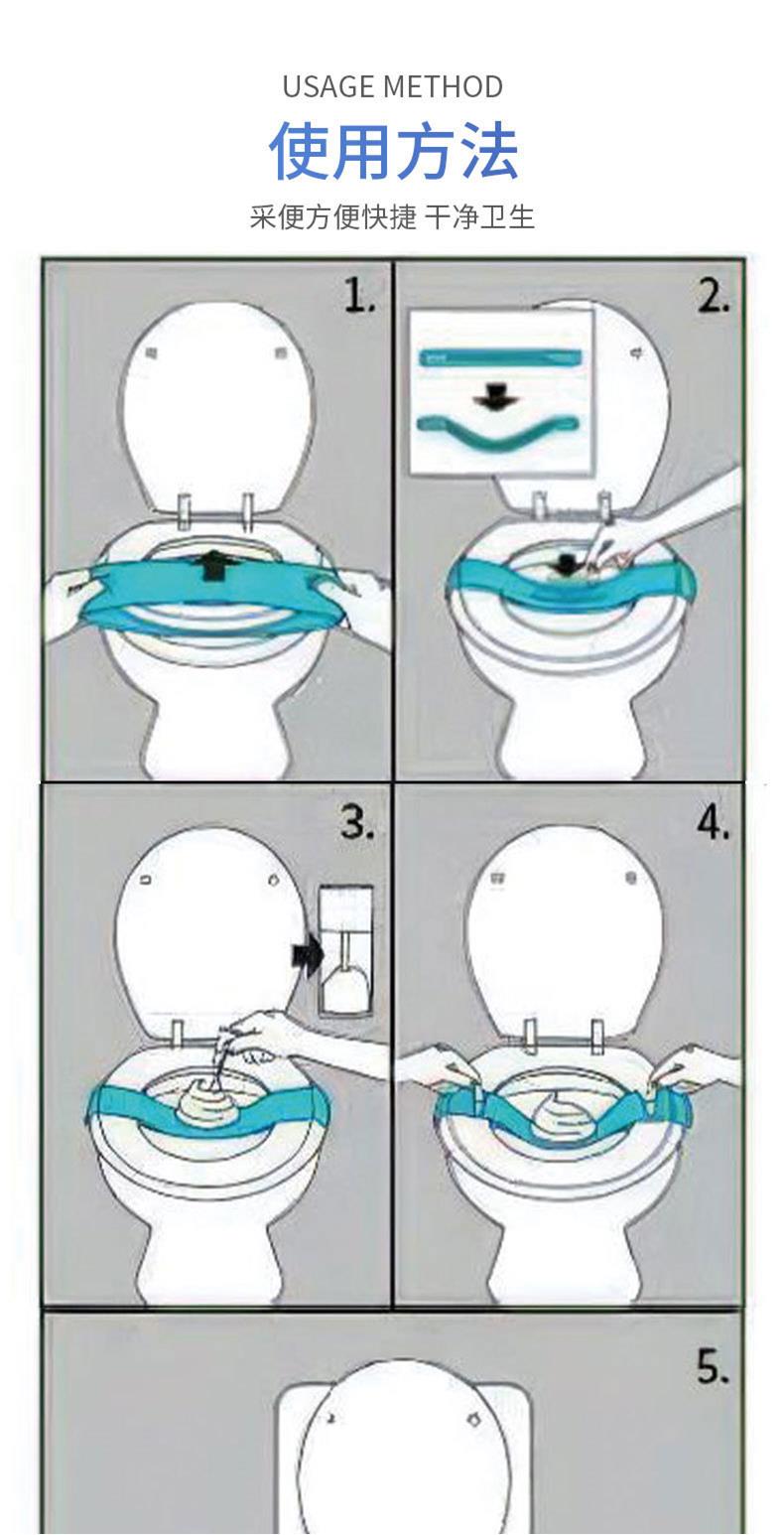 USAGE METHOD

使用方法

采便方便快捷 干净卫生

1.

2.

3.

4.

5.