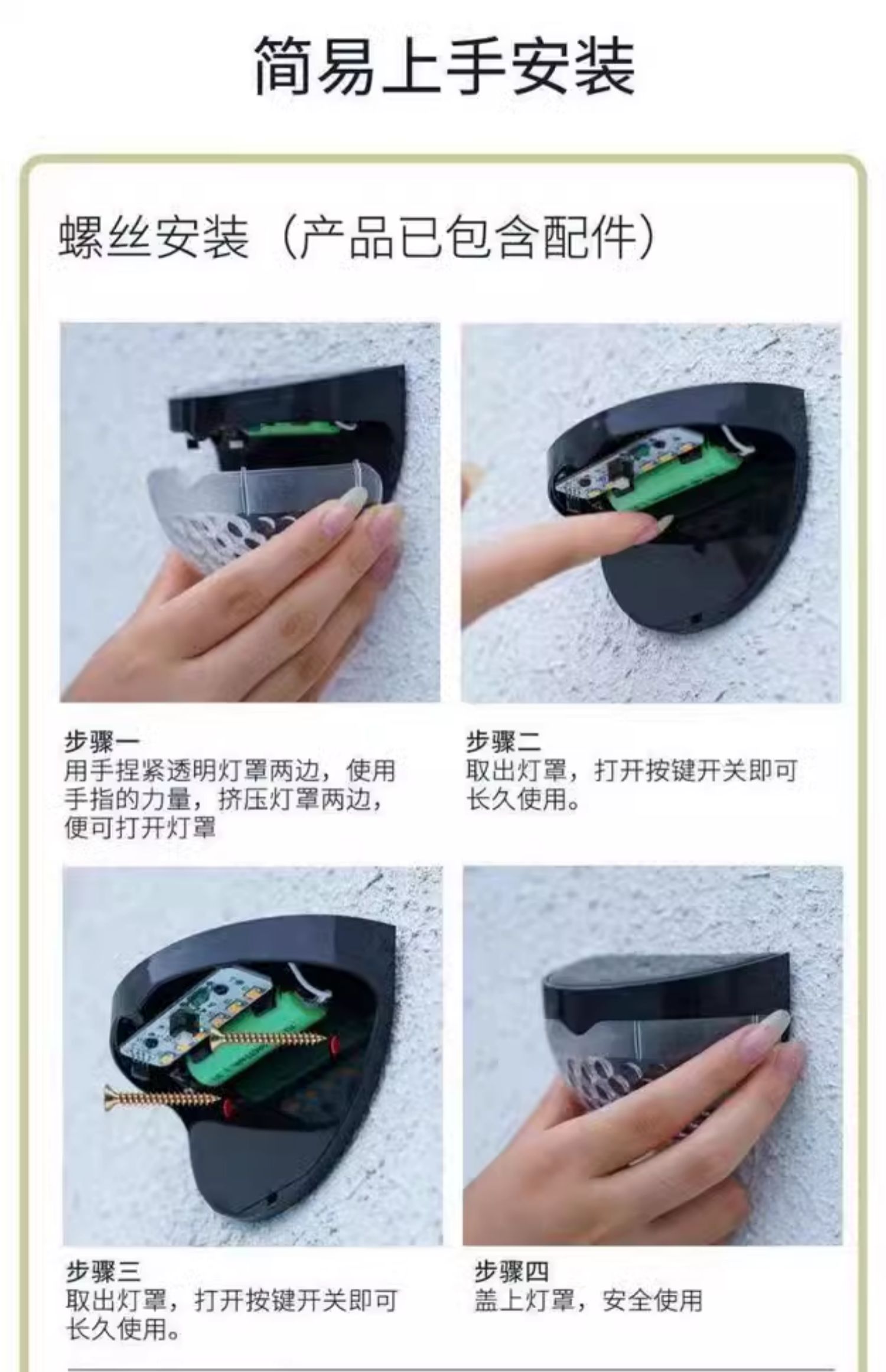 简易上手安装

螺丝安装（产品已包含配件）

步骤一
用手捏紧透明灯罩两边，使用手指的力量，挤压灯罩两边，便可打开灯罩

步骤二
取出灯罩，打开按键开关即可长久使用。

步骤三
取出灯罩，打开按键开关即可长久使用。

步骤四
盖上灯罩，安全使用