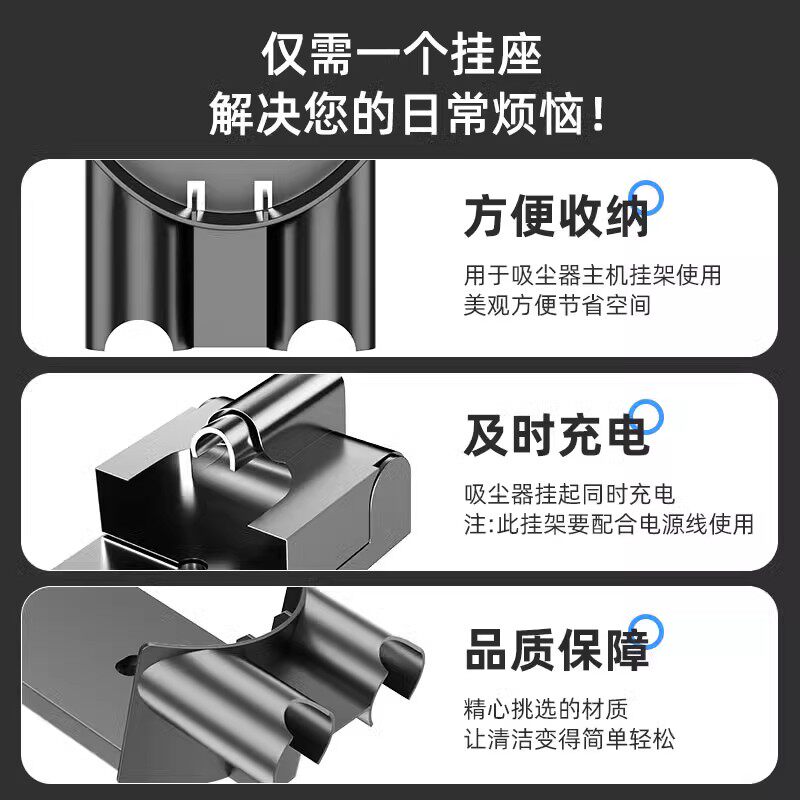 仅需一个挂座
解决您的日常烦恼！

方便收纳

用于吸尘器主机挂架使用
美观方便节省空间

及时充电

吸尘器挂起同时充电
注:此挂架要配合电源线使用

品质保障

精心挑选的材质
让清洁变得简单轻松