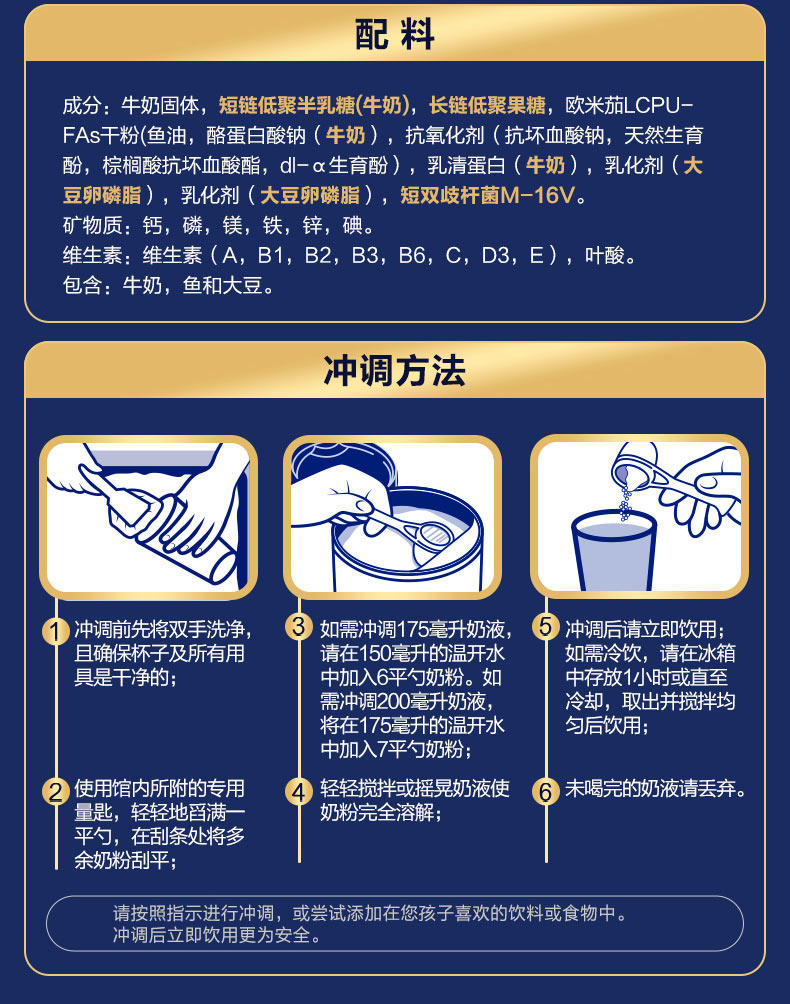 配料

成分：牛奶固体，短链低聚半乳糖(牛奶)，长链低聚果糖，欧米茄LCPUFAs干粉(鱼油，酪蛋白酸钠（牛奶），抗氧化剂（抗坏血酸钠，天然生育酚，棕榈酸抗坏血酸酯，dl-α生育酚），乳清蛋白（牛奶），乳化剂（大豆卵磷脂），乳化剂（大豆卵磷脂），短双歧杆菌M-16V。
矿物质：钙，磷，镁，铁，锌，碘。
维生素：维生素（A，B1，B2，B3，B6，C，D3，E），叶酸。
包含：牛奶，鱼和大豆。

冲调方法

1 冲调前先将双手洗净，且确保杯子及所有用具是干净的；

2 使用馆内所附的专用量匙，轻轻地舀满一平勺，在刮条处将多余奶粉刮平；

3 如需冲调175毫升奶液，请在150毫升的温开水中加入6平勺奶粉。如需冲调200毫升奶液，将在175毫升的温开水中加入7平勺奶粉；

4 轻轻搅拌或摇晃奶液使奶粉完全溶解；

5 冲调后请立即饮用；如需冷饮，请在冰箱中存放1小时或直至冷却，取出并搅拌均匀后饮用；

6 未喝完的奶液请丢弃。

请按照指示进行冲调，或尝试添加在您孩子喜欢的饮料或食物中。
冲调后立即饮用更为安全。