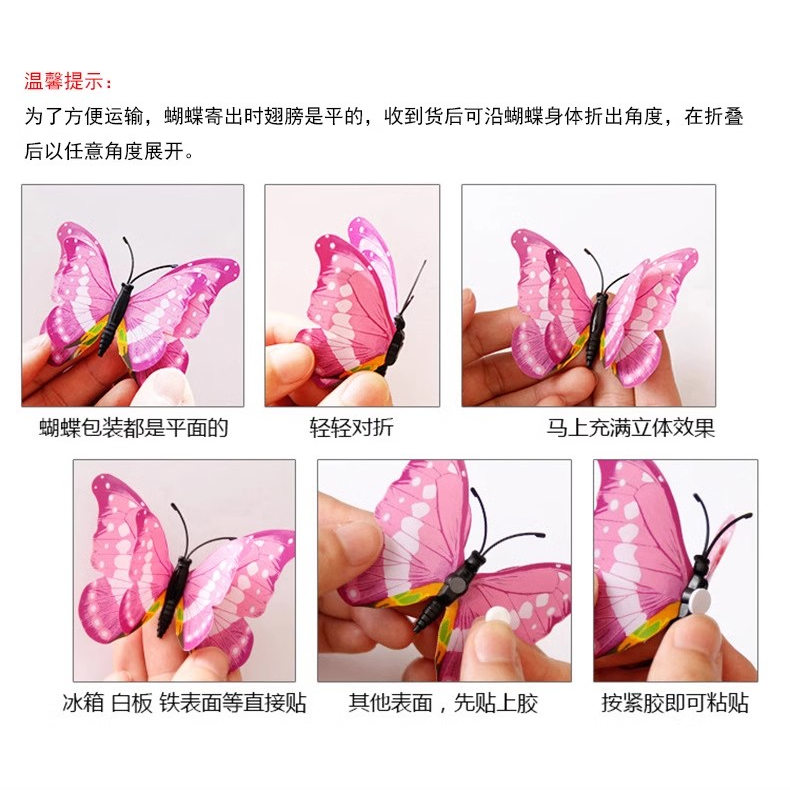 温馨提示：

为了方便运输，蝴蝶寄出时翅膀是平的，收到货后可沿蝴蝶身体折出角度，在折叠后以任意角度展开。

蝴蝶包装都是平面的

轻轻对折

马上充满立体效果

冰箱 白板 铁表面等直接贴

其他表面，先贴上胶

按紧胶即可粘贴