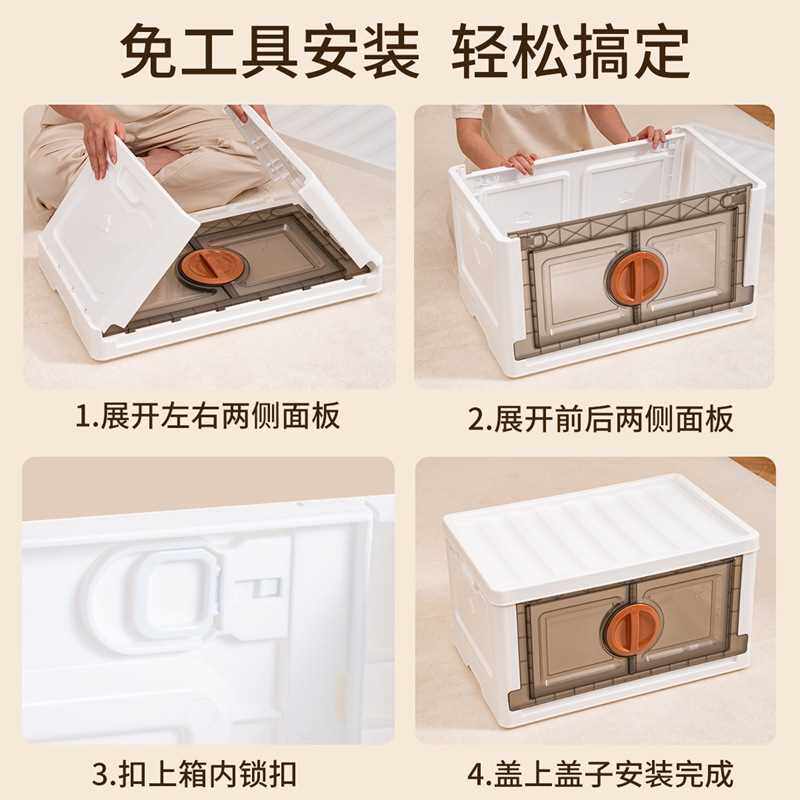 免工具安装 轻松搞定

1.展开左右两侧面板

2.展开前后两侧面板

3.扣上箱内锁扣

4.盖上盖子安装完成