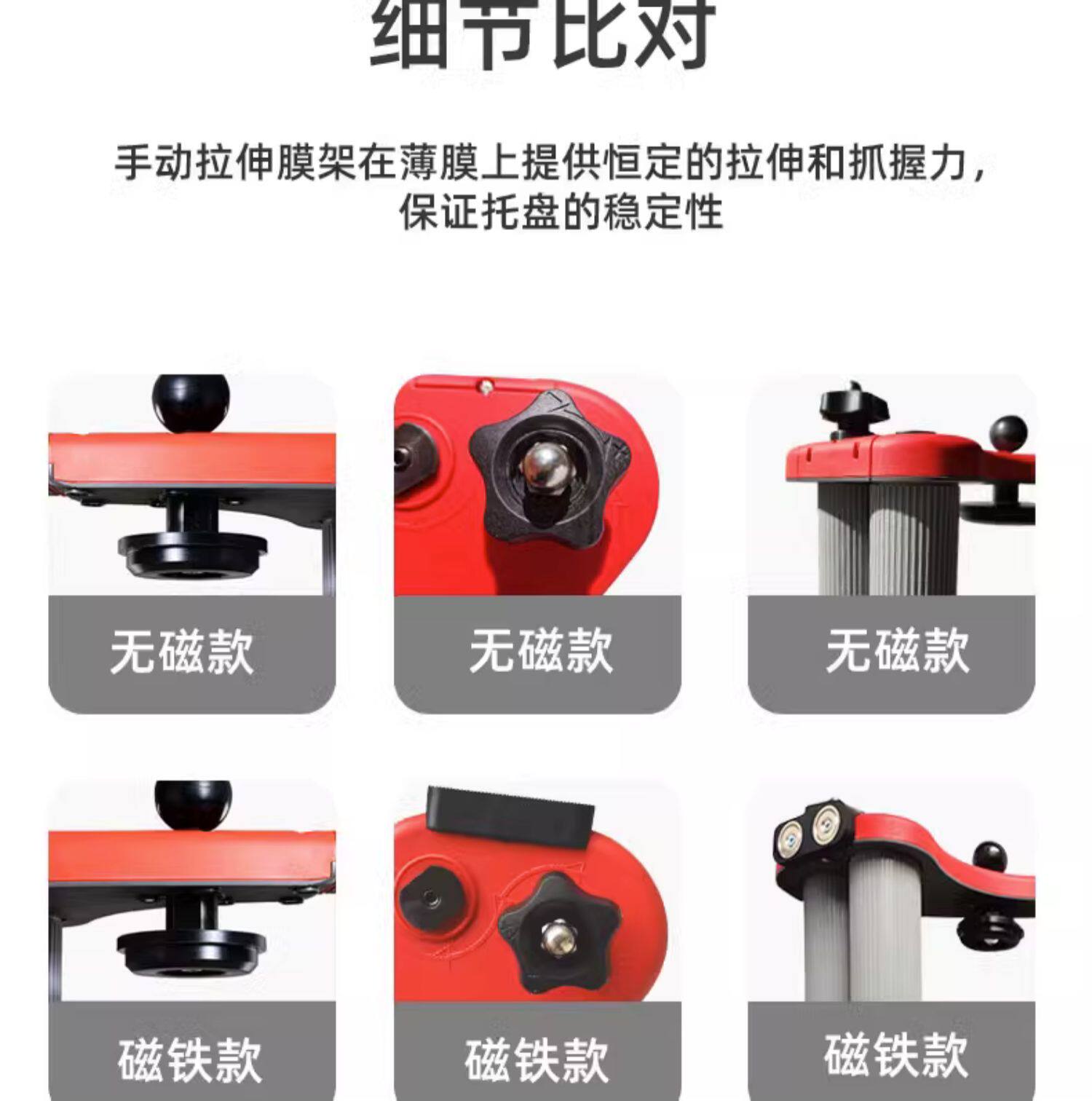 细节比对

手动拉伸膜架在薄膜上提供恒定的拉伸和抓握力，保证托盘的稳定性

无磁款

无磁款

无磁款

磁铁款

磁铁款

磁铁款