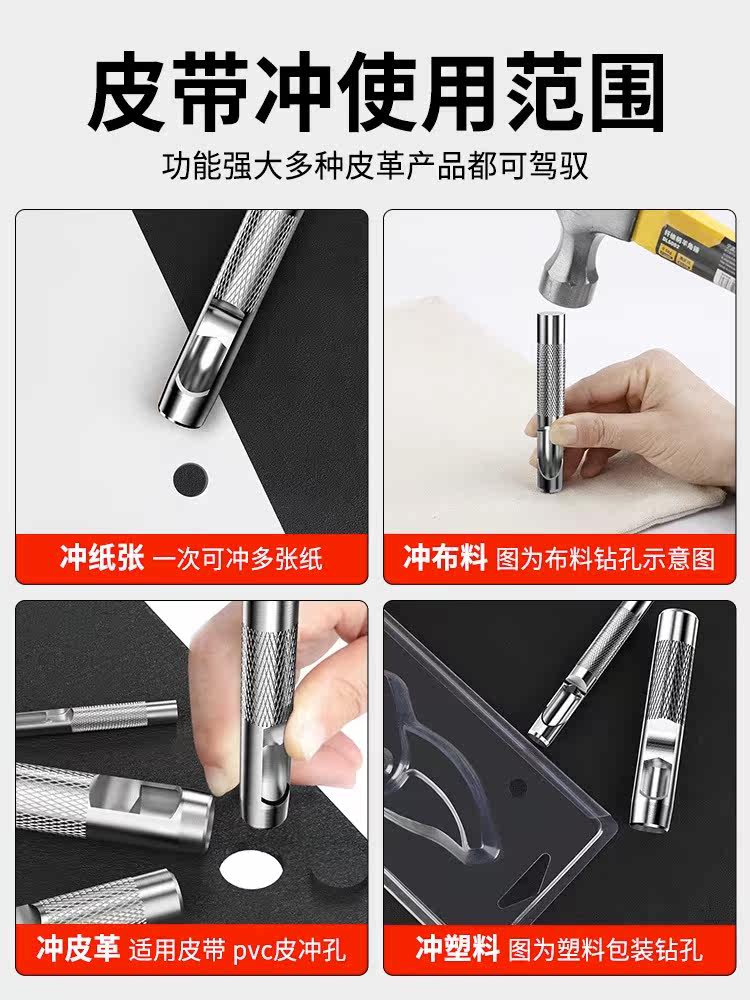 皮带冲使用范围

功能强大多种皮革产品都可驾驭

冲纸张 一次可冲多张纸

冲布料 图为布料钻孔示意图

冲皮革 适用皮带 pvc皮冲孔

冲塑料 图为塑料包装钻孔